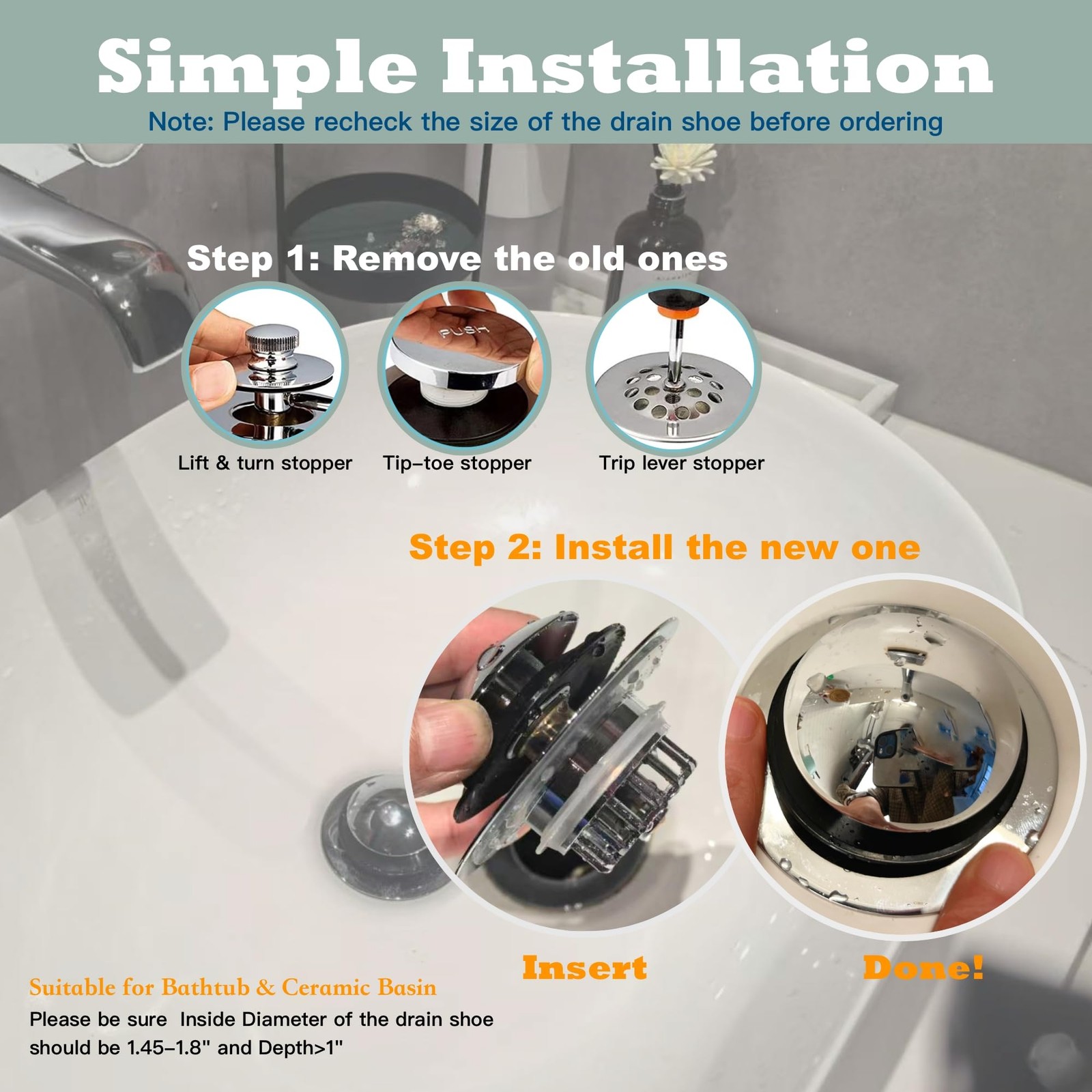 Simple Installation

Note: Please recheck the size of the drain shoe before ordering

Step 1: Remove the old ones

PUSH

Lift & turn stopper

Tip–toe stopper

Trip lever stopper

Step 2: Install the new one

Insert

Done!

Suitable for Bathtub & Ceramic Basin

Please be sure Inside Diameter of the drain shoe should be 1.45–1.8" and Depth>1"