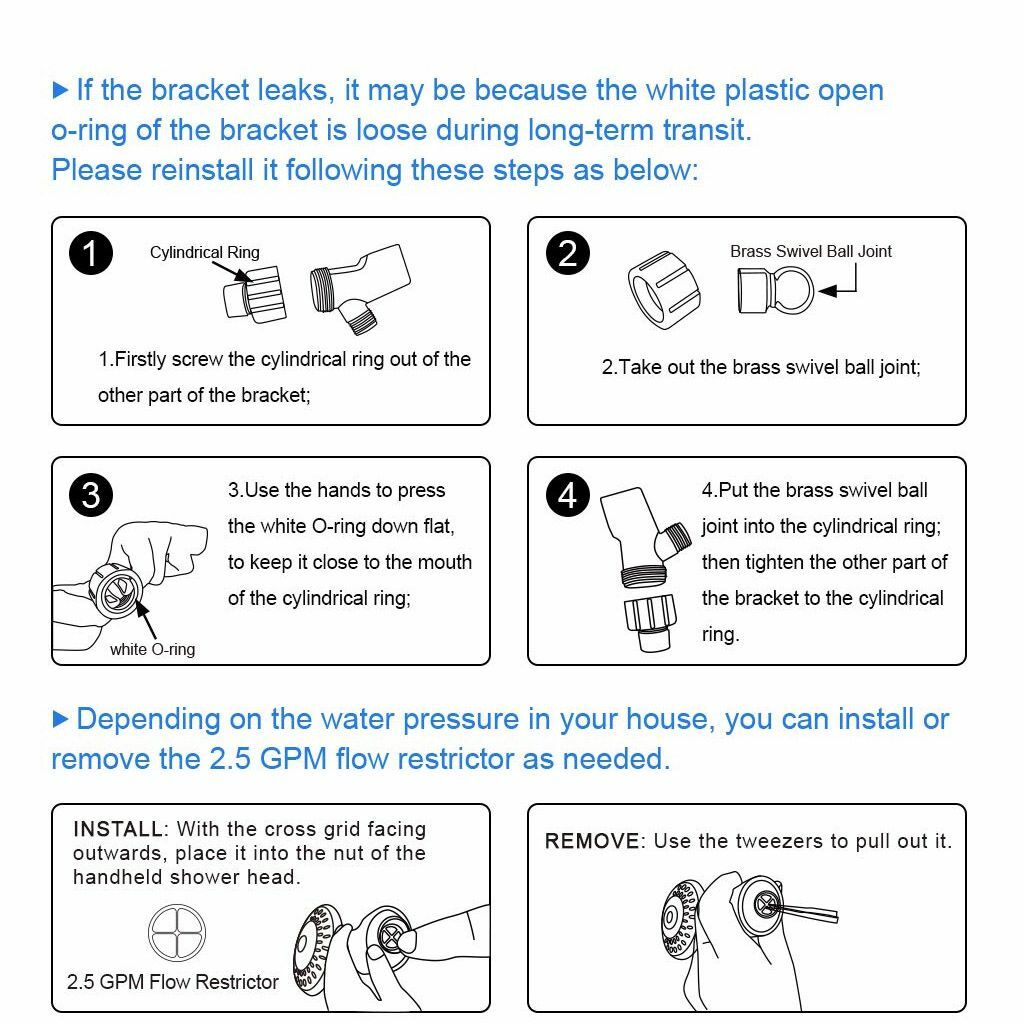 ▶ If the bracket leaks, it may be because the white plastic open o-ring of the bracket is loose during long-term transit. Please reinstall it following these steps as below:

1

Cylindrical Ring

1.Firstly screw the cylindrical ring out of the other part of the bracket;

2

Brass Swivel Ball Joint

2.Take out the brass swivel ball joint;

3

3.Use the hands to press the white O-ring down flat, to keep it close to the mouth of the cylindrical ring;

white O-ring

4

4.Put the brass swivel ball joint into the cylindrical ring; then tighten the other part of the bracket to the cylindrical ring.

▶ Depending on the water pressure in your house, you can install or remove the 2.5 GPM flow restrictor as needed.

INSTALL: With the cross grid facing outwards, place it into the nut of the handheld shower head.

2.5 GPM Flow Restrictor

REMOVE: Use the tweezers to pull out it.