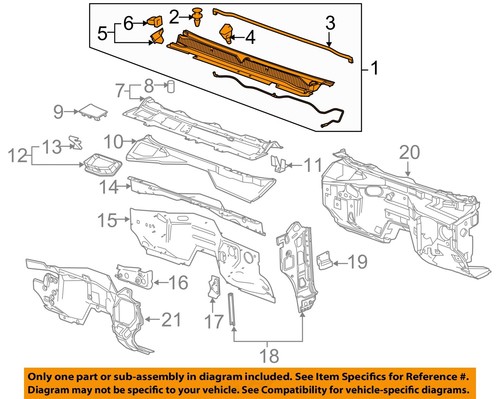 6
2
3
5
4
1
7
8
9
10
13
12
11
20
14
15
19
16
21
17
18

Only one part or sub-assembly in diagram included. See Item Specifics for Reference #.
Diagram may not be specific to your vehicle. See Compatibility for vehicle-specific diagrams.