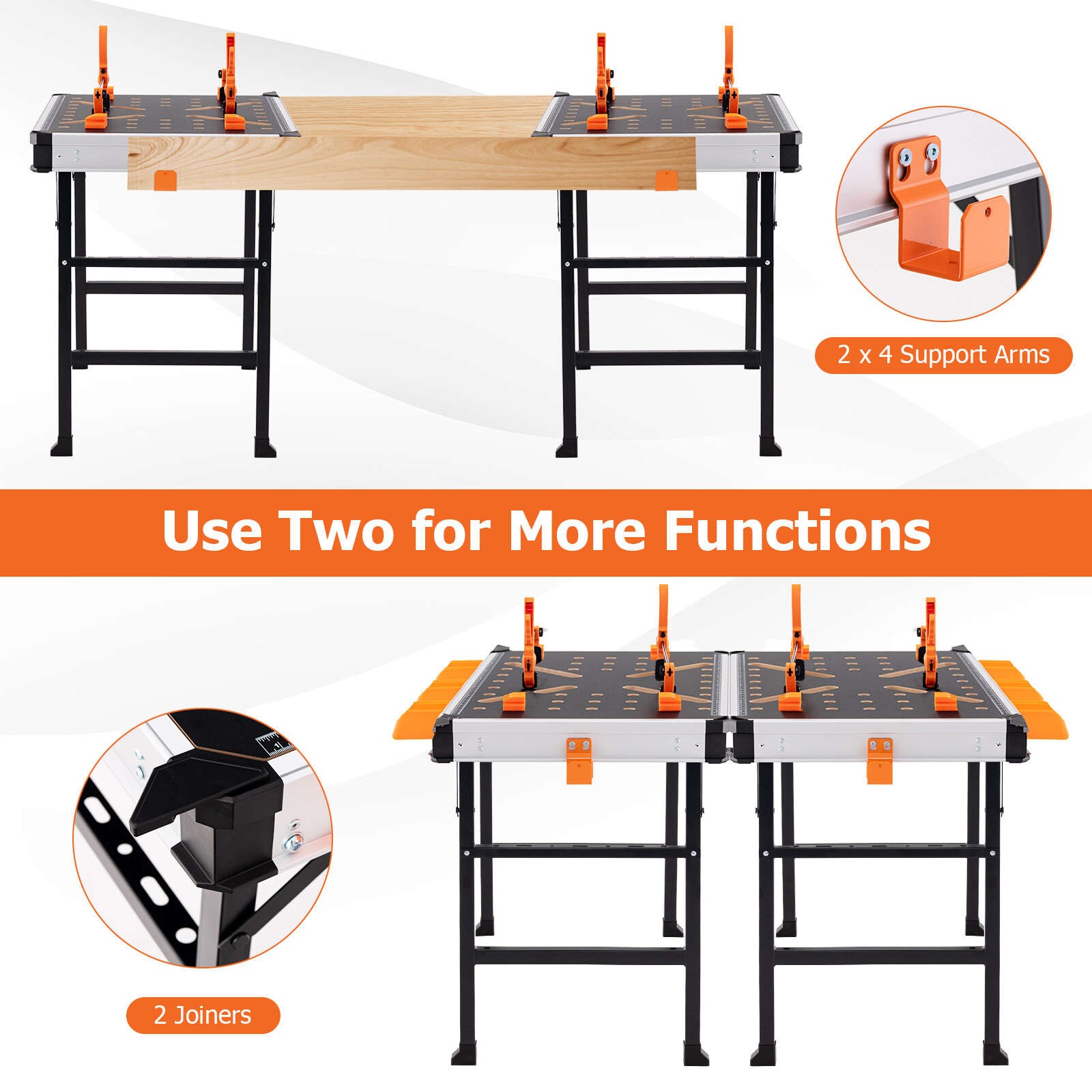 2 x 4 Support Arms

Use Two for More Functions

2 Joiners