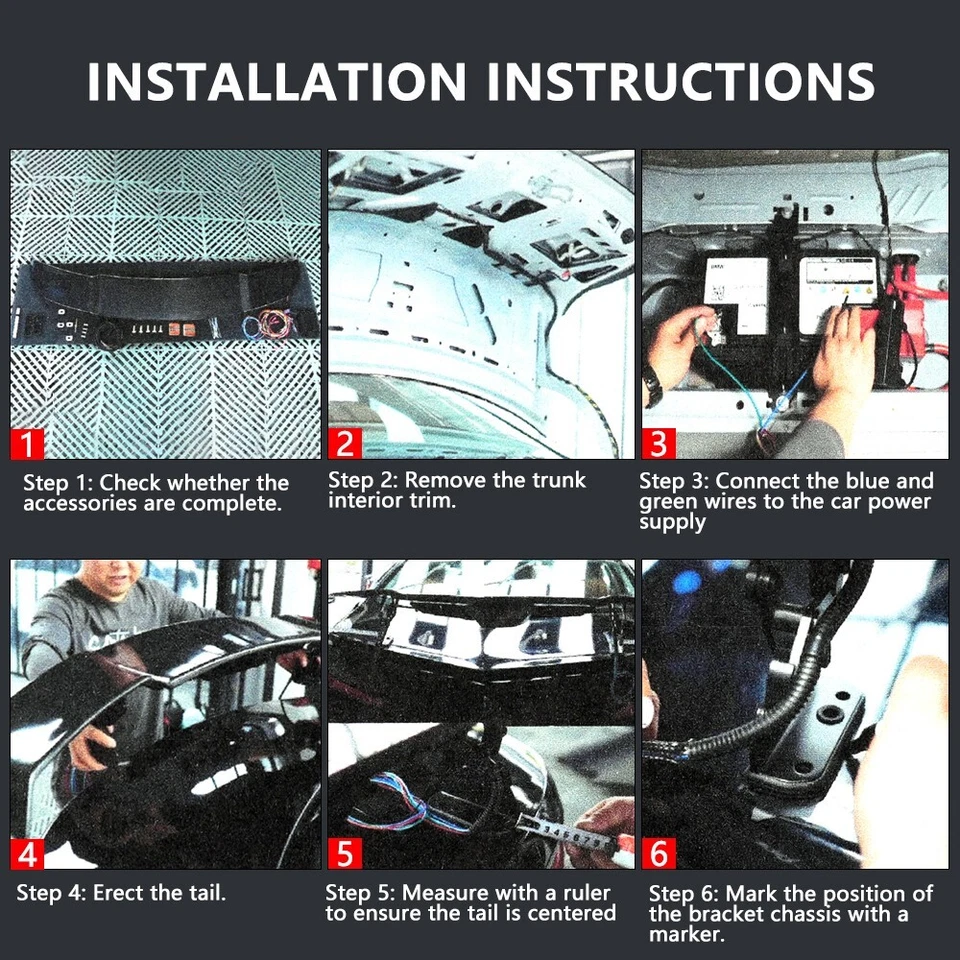 INSTALLATION INSTRUCTIONS

1

Step 1: Check whether the accessories are complete.

2

Step 2: Remove the trunk interior trim.

3

Step 3: Connect the blue and green wires to the car power supply

4

Step 4: Erect the tail.

5

Step 5: Measure with a ruler to ensure the tail is centered

6

Step 6: Mark the position of the bracket chassis with a marker.