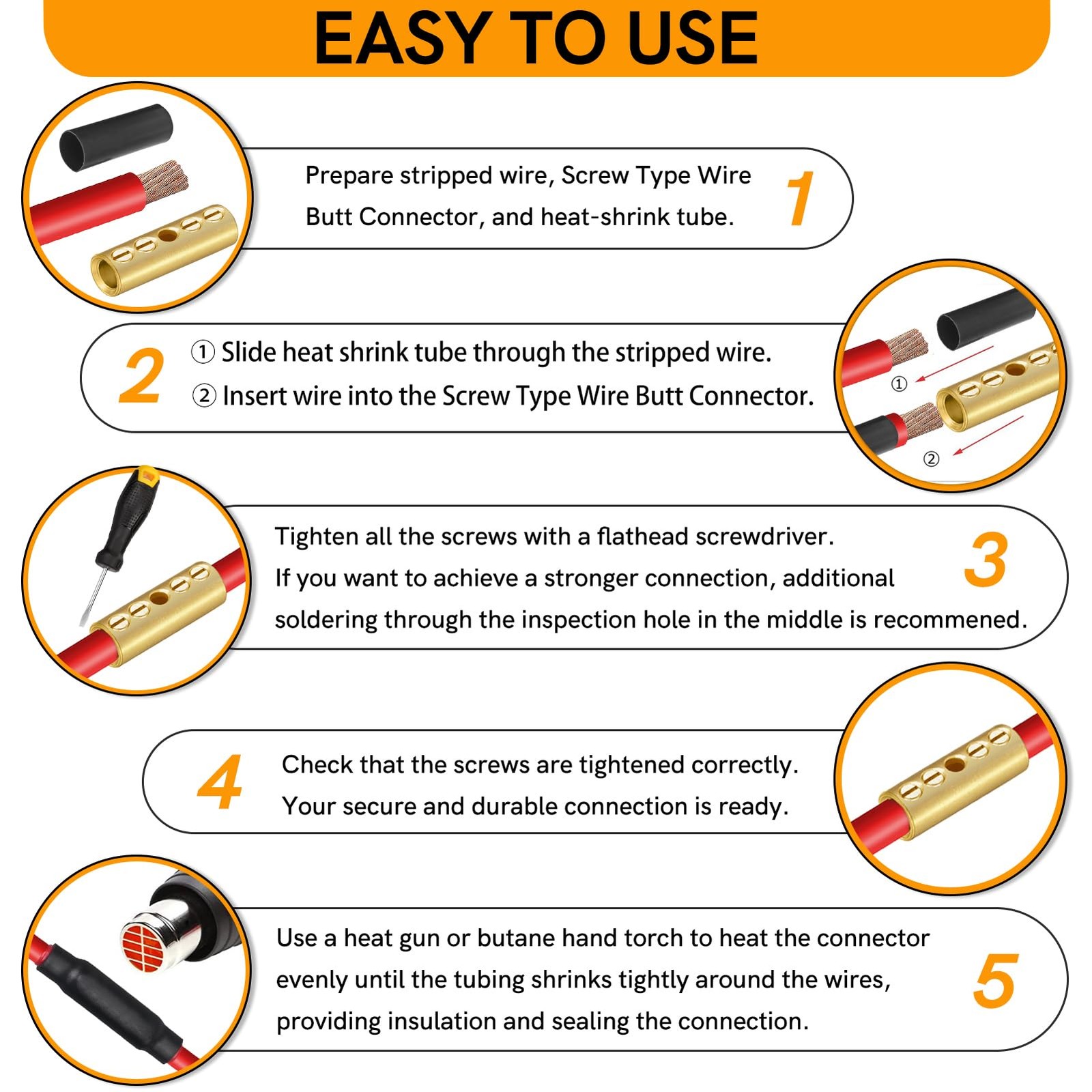 EASY TO USE

Prepare stripped wire, Screw Type Wire Butt Connector, and heat-shrink tube. 1

2 ① Slide heat shrink tube through the stripped wire.
② Insert wire into the Screw Type Wire Butt Connector.

①
②

Tighten all the screws with a flathead screwdriver.
If you want to achieve a stronger connection, additional soldering through the inspection hole in the middle is recommened. 3

4 Check that the screws are tightened correctly.
Your secure and durable connection is ready.

Use a heat gun or butane hand torch to heat the connector evenly until the tubing shrinks tightly around the wires, providing insulation and sealing the connection. 5