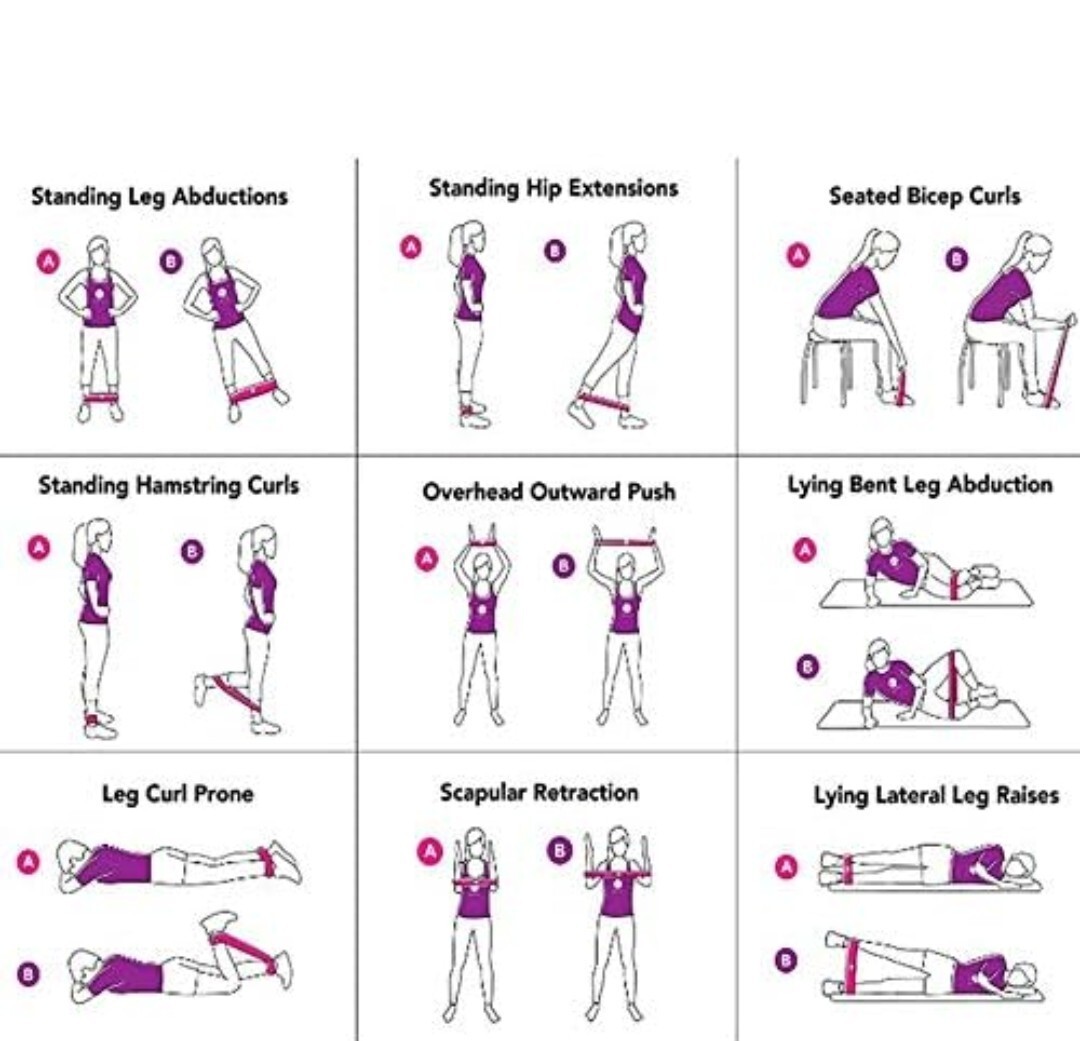 Standing Leg Abductions

A B

Standing Hip Extensions

A B

Seated Bicep Curls

A B

Standing Hamstring Curls

A B

Overhead Outward Push

A B

Lying Bent Leg Abduction

A

B

Leg Curl Prone

A

B

Scapular Retraction

A B

Lying Lateral Leg Raises

A

B