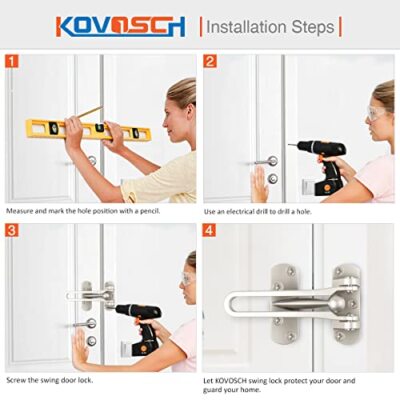 KOVOSCH | Installation Steps |

1

Measure and mark the hole position with a pencil.

2

Use an electrical drill to drill a hole.

3

Screw the swing door lock.

4

Let KOVOSCH swing lock protect your door and guard your home.