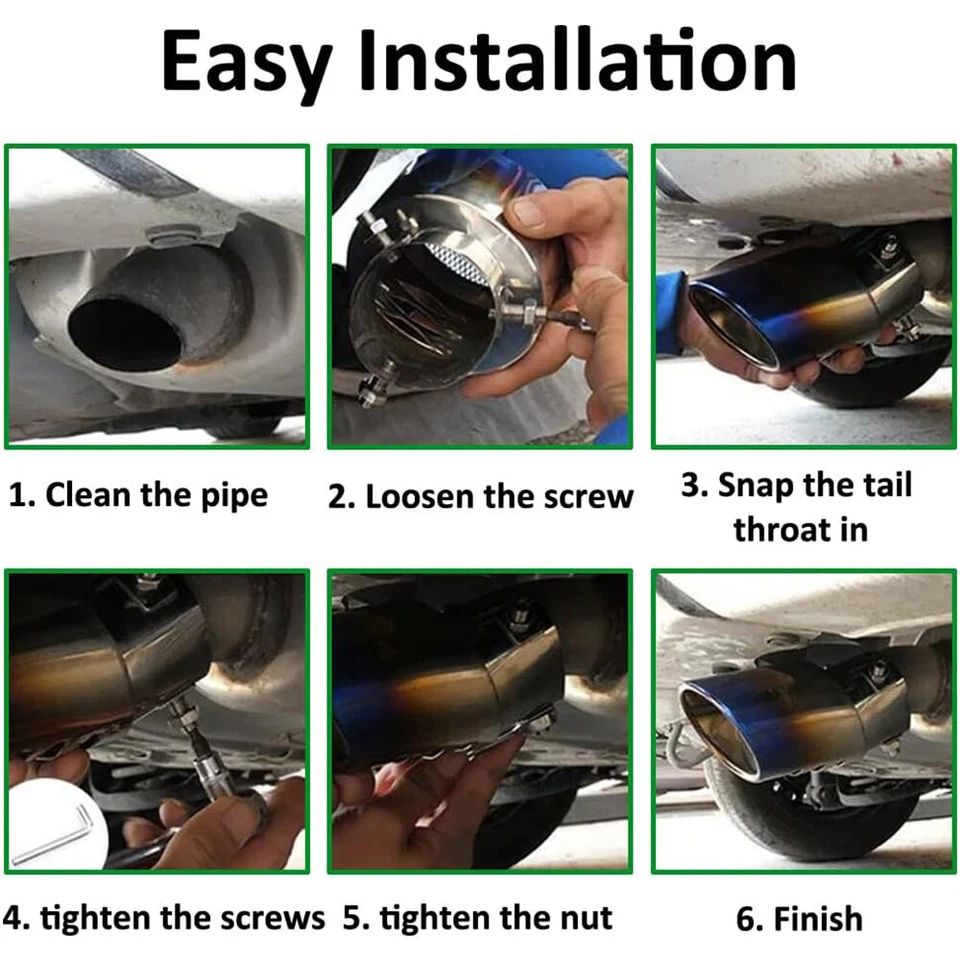 Easy Installation

1. Clean the pipe

2. Loosen the screw

3. Snap the tail throat in

4. tighten the screws

5. tighten the nut

6. Finish