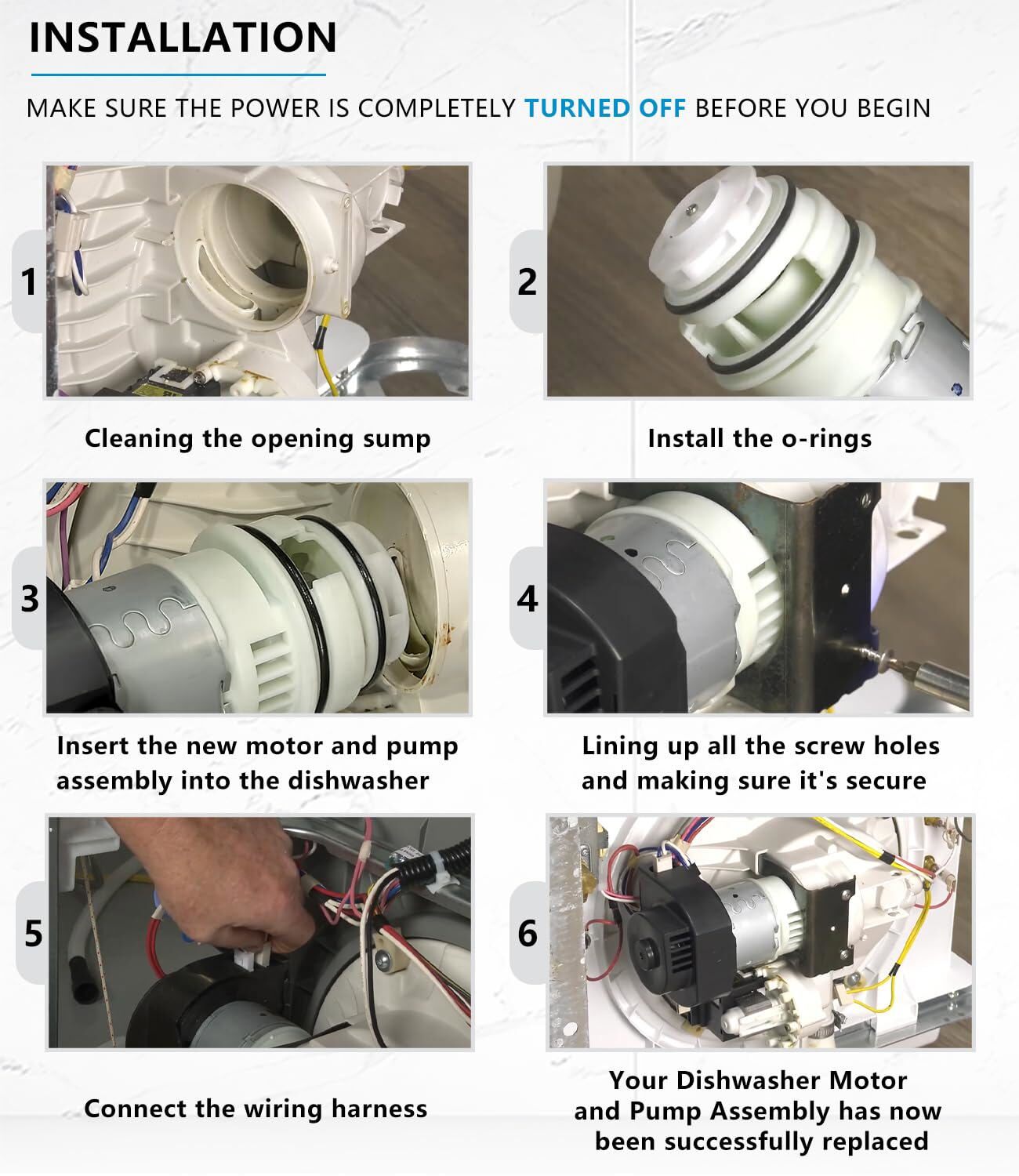 INSTALLATION

MAKE SURE THE POWER IS COMPLETELY TURNED OFF BEFORE YOU BEGIN

1

Cleaning the opening sump

2

Install the o-rings

3

Insert the new motor and pump assembly into the dishwasher

4

Lining up all the screw holes and making sure it's secure

5

Connect the wiring harness

6

Your Dishwasher Motor and Pump Assembly has now been successfully replaced