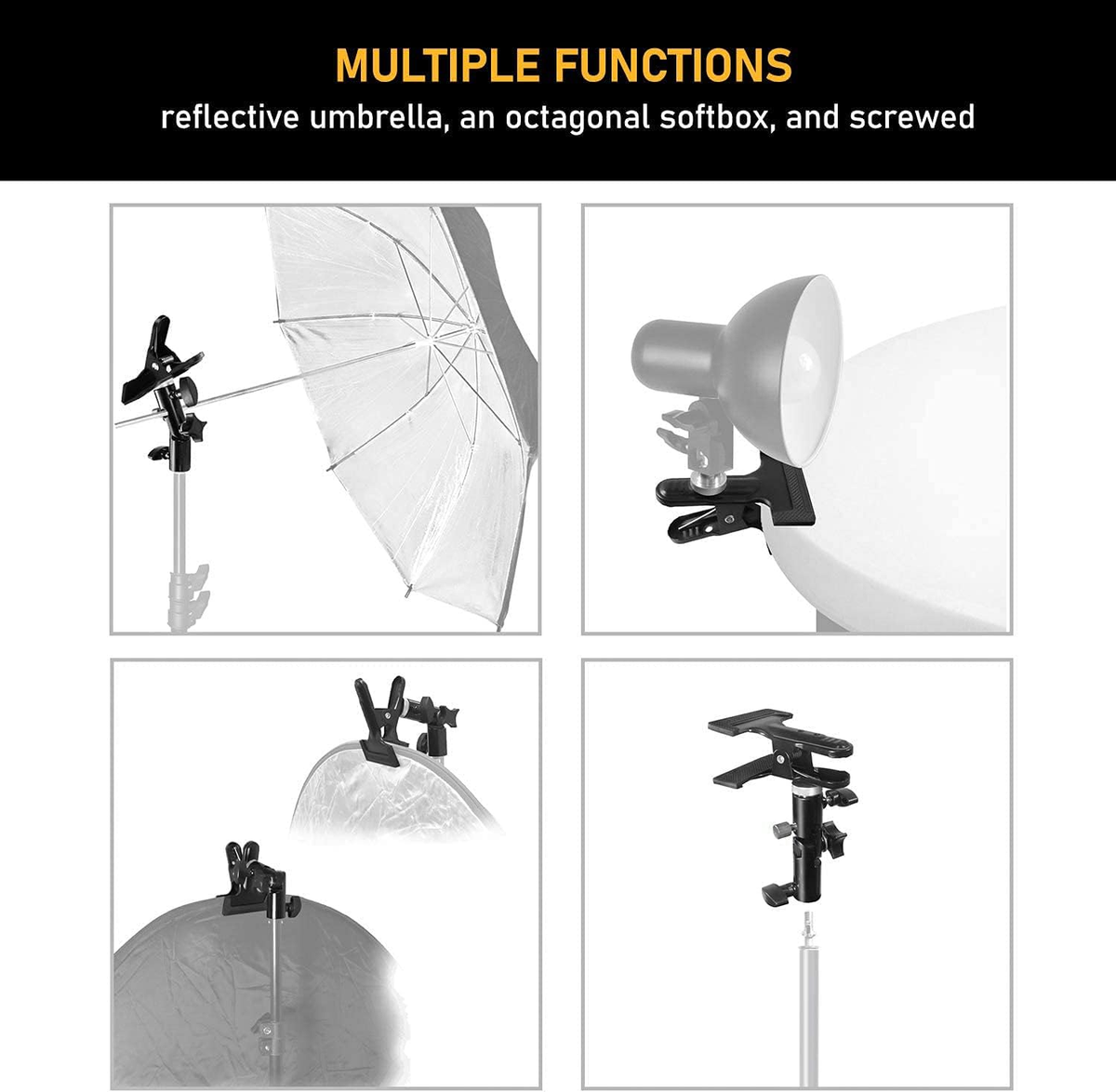 MULTIPLE FUNCTIONS

reflective umbrella, an octagonal softbox, and screwed