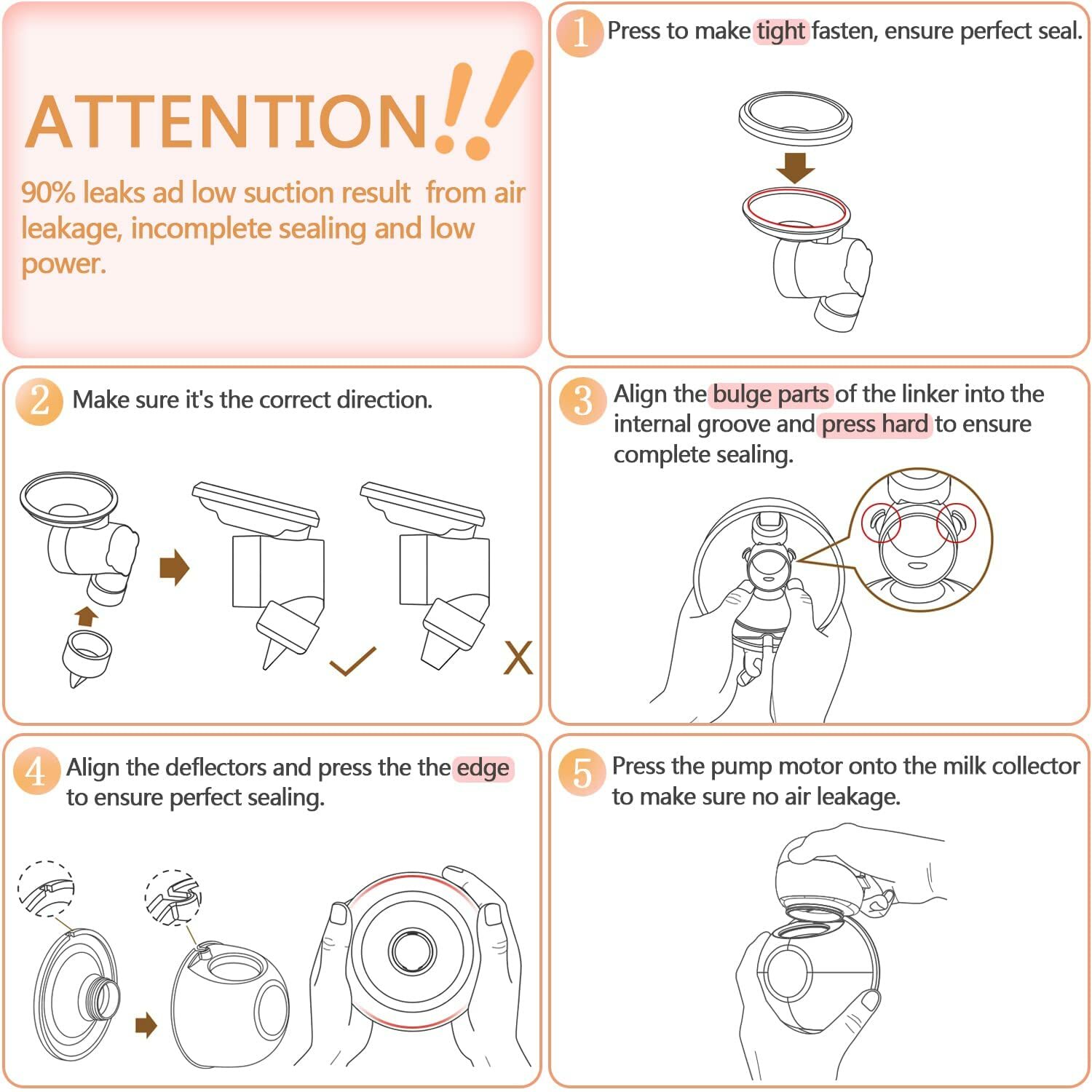 ATTENTION!!

90% leaks ad low suction result from air leakage, incomplete sealing and low power.

1 Press to make tight fasten, ensure perfect seal.

2 Make sure it's the correct direction.

X

3 Align the bulge parts of the linker into the internal groove and press hard to ensure complete sealing.

4 Align the deflectors and press the the edge to ensure perfect sealing.

5 Press the pump motor onto the milk collector to make sure no air leakage.