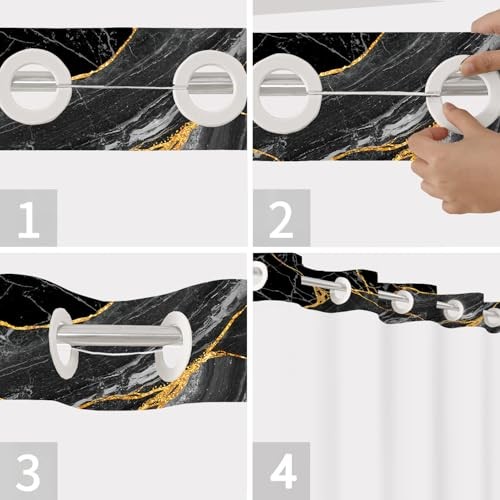 1

2

3

4