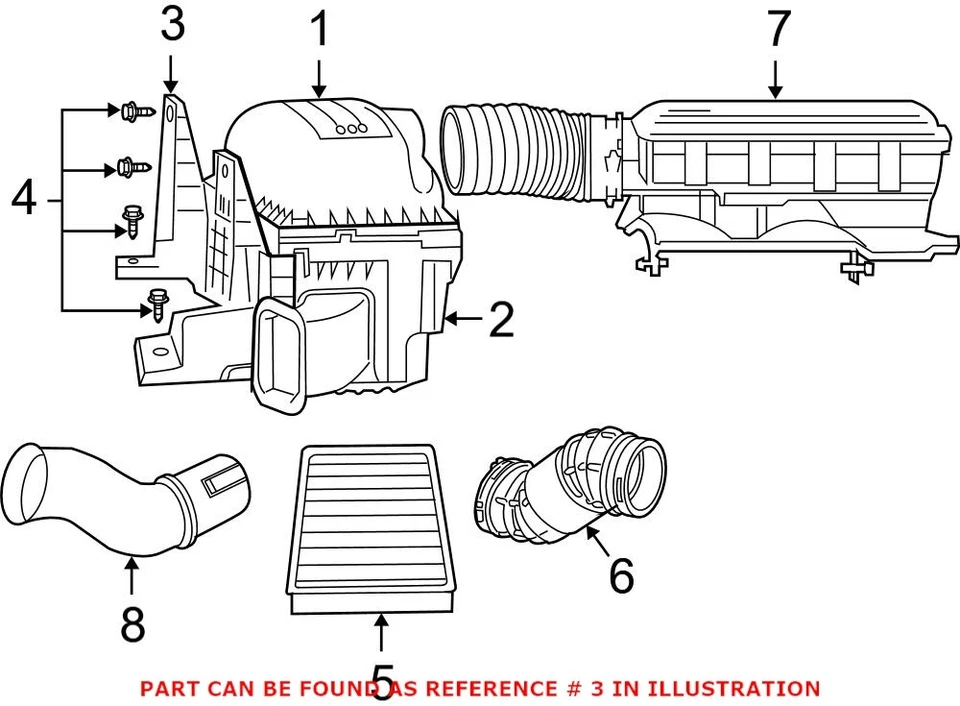 3
1
7
4
2
8
5
6
PART CAN BE FOUND AS REFERENCE # 3 IN ILLUSTRATION