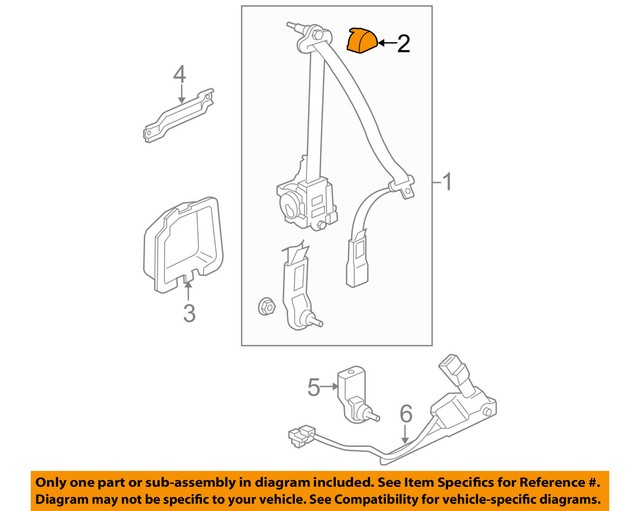 2

4

1

3

5

6

Only one part or sub-assembly in diagram included. See Item Specifics for Reference #. Diagram may not be specific to your vehicle. See Compatibility for vehicle-specific diagrams.