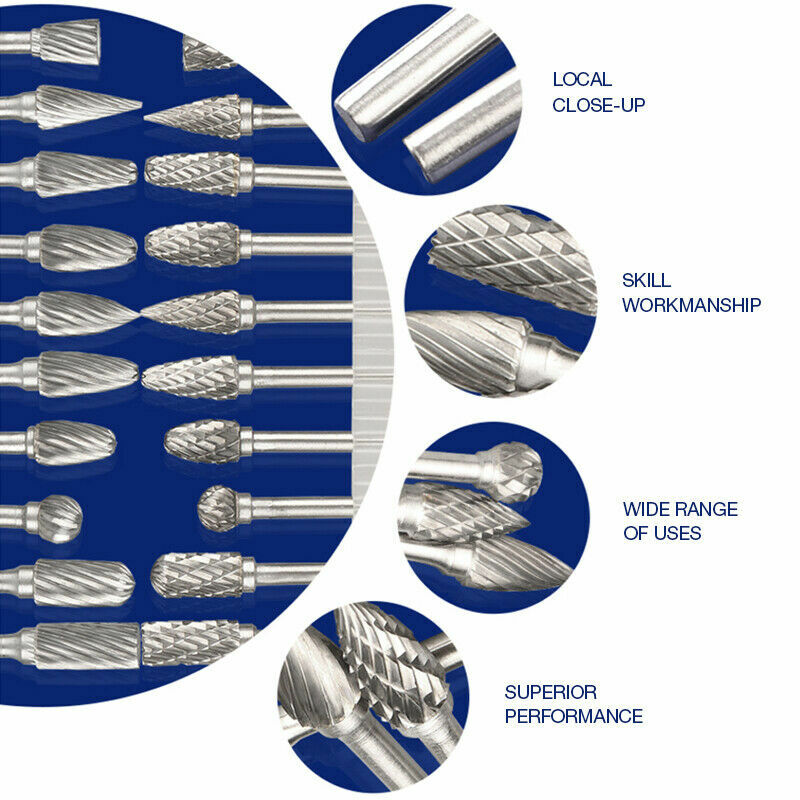 LOCAL
CLOSE-UP

SKILL
WORKMANSHIP

WIDE RANGE
OF USES

SUPERIOR
PERFORMANCE