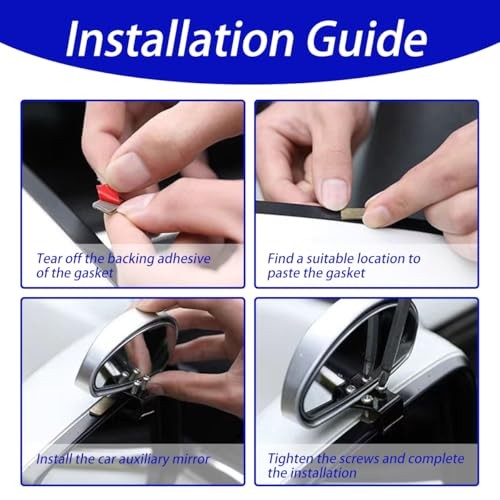 Installation Guide

Tear off the backing adhesive of the gasket

Find a suitable location to paste the gasket

Install the car auxiliary mirror

Tighten the screws and complete the installation