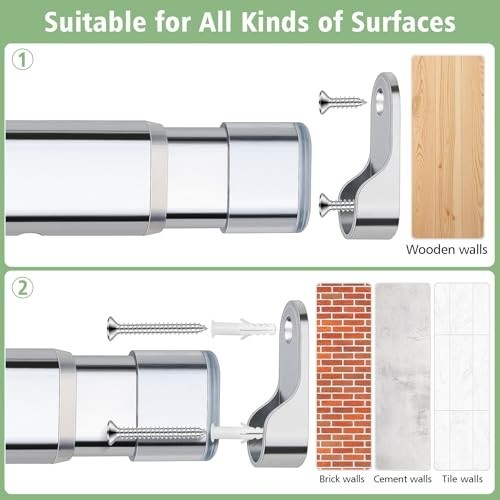 Suitable for All Kinds of Surfaces

①

Wooden walls

②

Brick walls

Cement walls

Tile walls