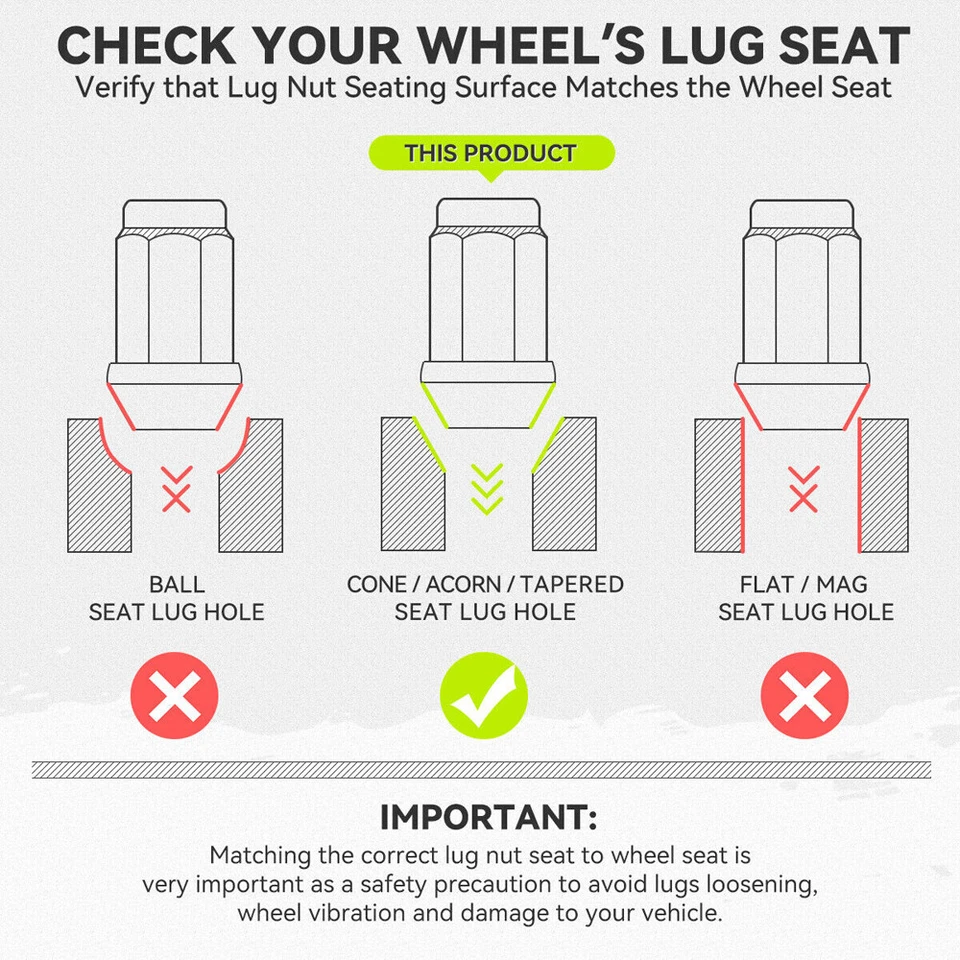 CHECK YOUR WHEEL'S LUG SEAT
Verify that Lug Nut Seating Surface Matches the Wheel Seat

THIS PRODUCT

BALL
SEAT LUG HOLE

CONE / ACORN / TAPERED
SEAT LUG HOLE

FLAT / MAG
SEAT LUG HOLE

IMPORTANT:
Matching the correct lug nut seat to wheel seat is very important as a safety precaution to avoid lugs loosening, wheel vibration and damage to your vehicle.