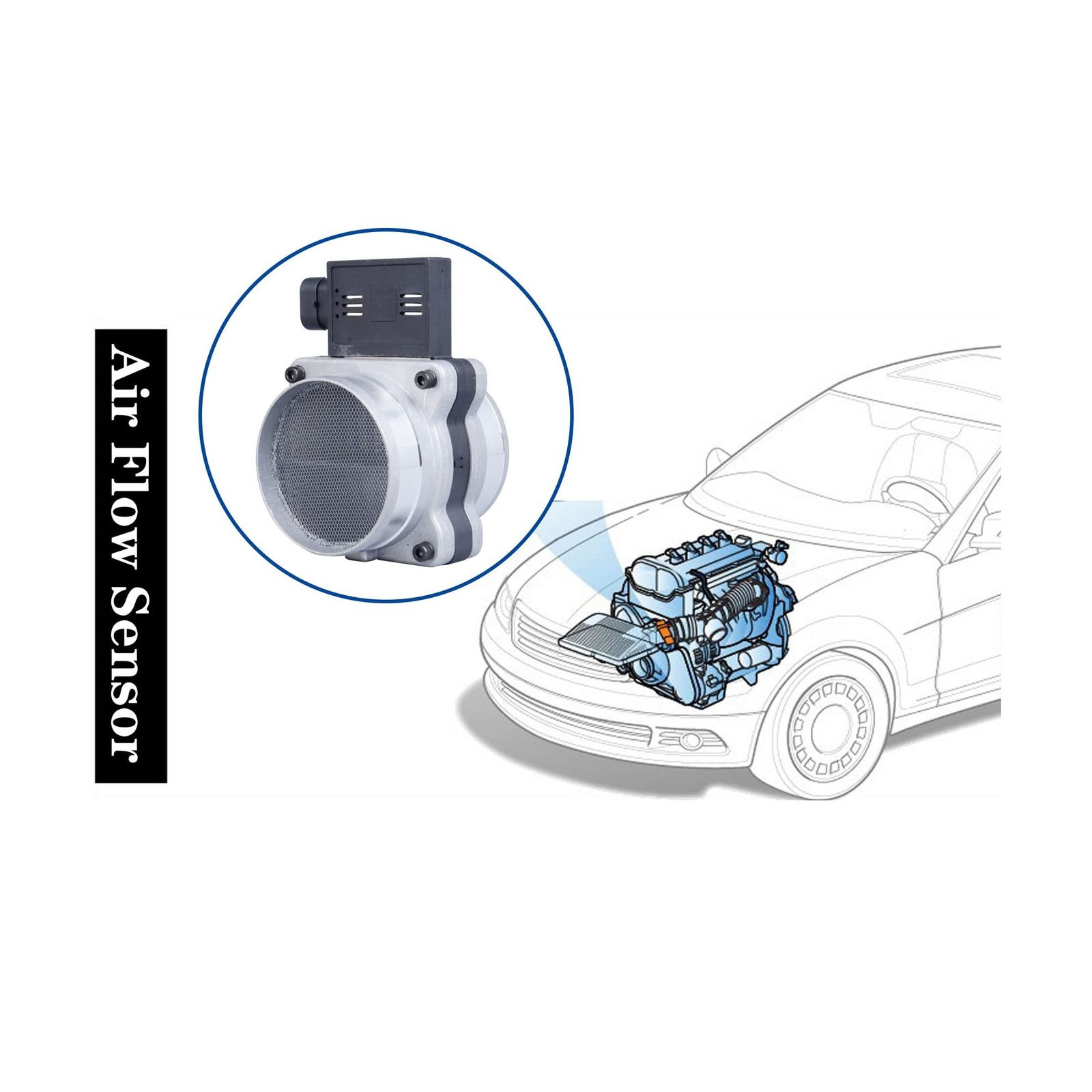 Air Flow Sensor