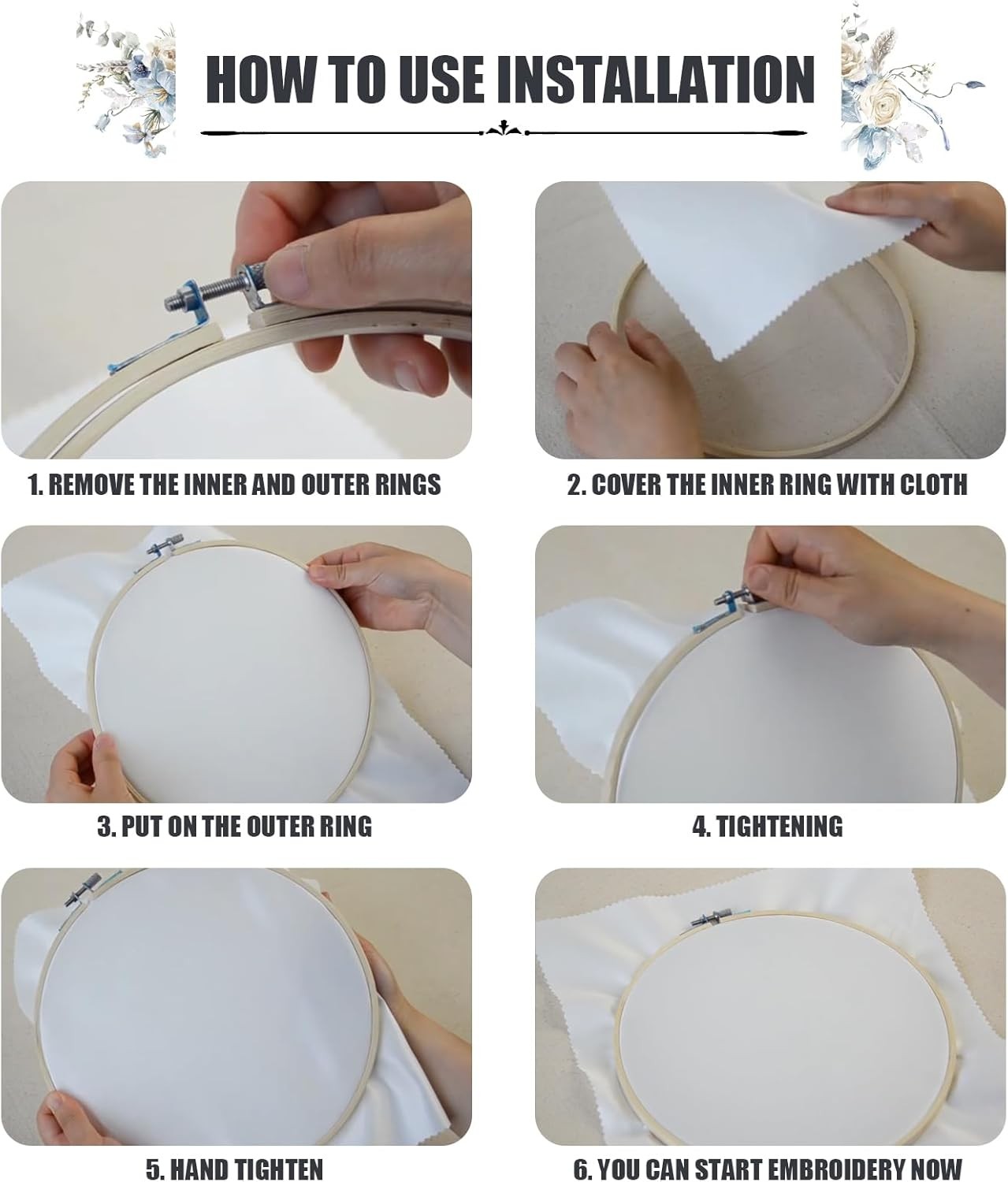 HOW TO USE INSTALLATION

1. REMOVE THE INNER AND OUTER RINGS

2. COVER THE INNER RING WITH CLOTH

3. PUT ON THE OUTER RING

4. TIGHTENING

5. HAND TIGHTEN

6. YOU CAN START EMBROIDERY NOW