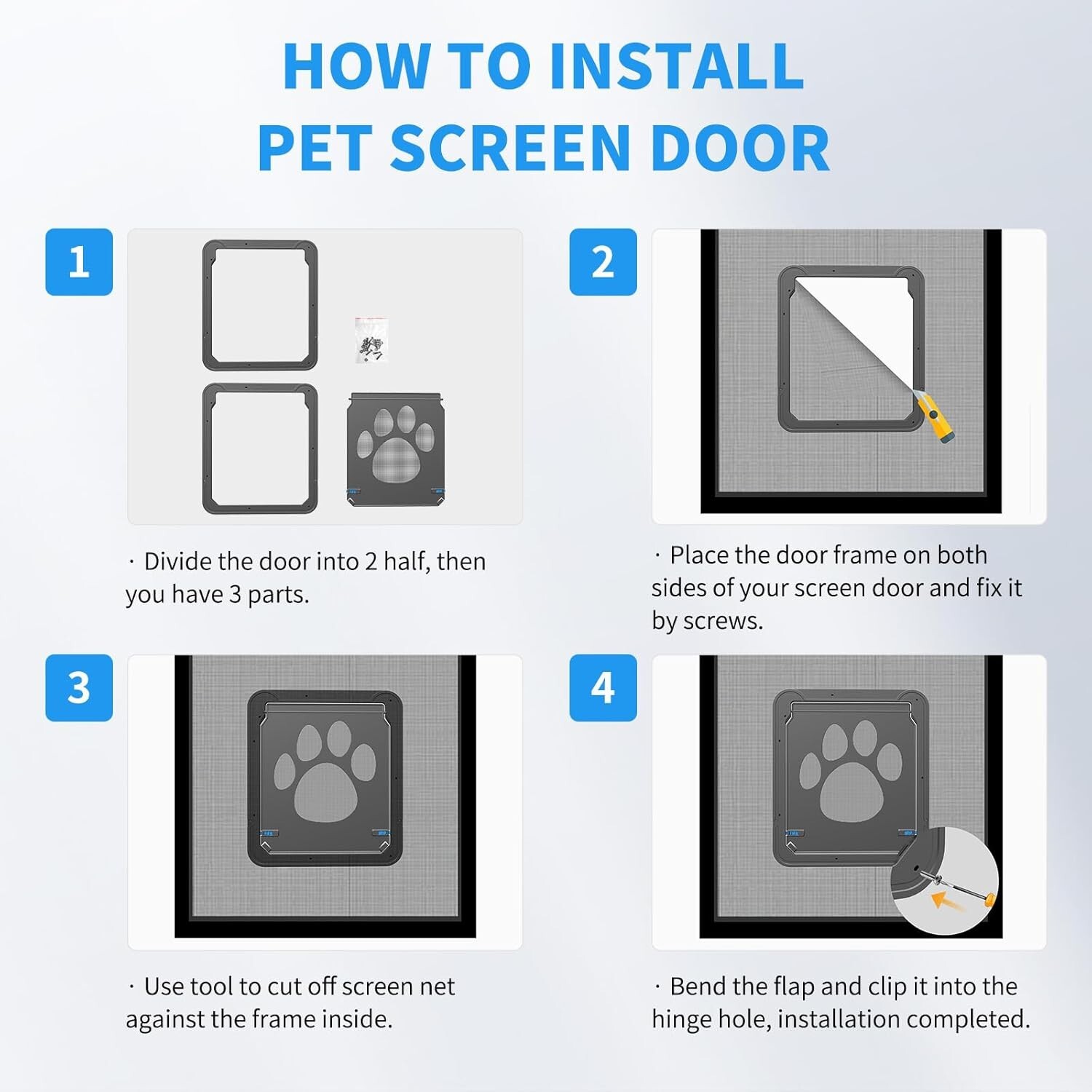 HOW TO INSTALL
PET SCREEN DOOR

1

· Divide the door into 2 half, then you have 3 parts.

2

· Place the door frame on both sides of your screen door and fix it by screws.

3

· Use tool to cut off screen net against the frame inside.

4

· Bend the flap and clip it into the hinge hole, installation completed.