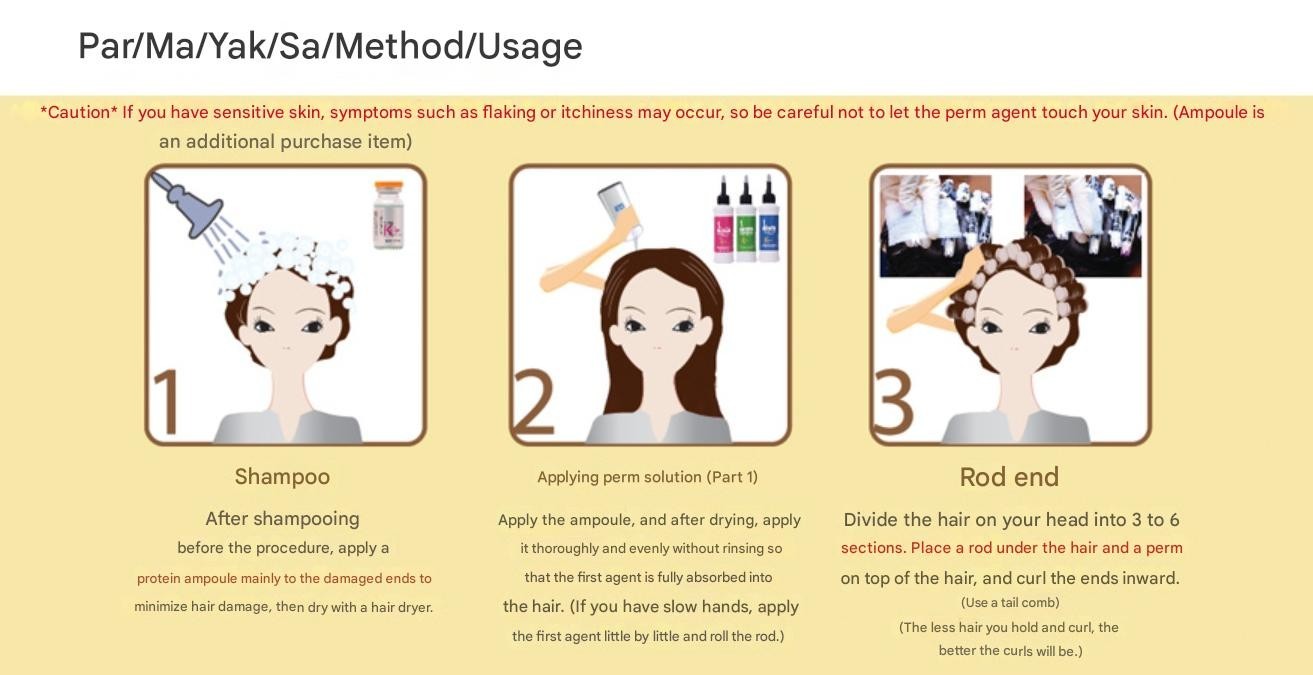 Par/Ma/Yak/Sa/Method/Usage

*Caution* If you have sensitive skin, symptoms such as flaking or itchiness may occur, so be careful not to let the perm agent touch your skin. (Ampoule is an additional purchase item)

1

Shampoo

After shampooing before the procedure, apply a protein ampoule mainly to the damaged ends to minimize hair damage, then dry with a hair dryer.

2

Applying perm solution (Part 1)

Apply the ampoule, and after drying, apply it thoroughly and evenly without rinsing so that the first agent is fully absorbed into the hair. (If you have slow hands, apply the first agent little by little and roll the rod.)

3

Rod end

Divide the hair on your head into 3 to 6 sections. Place a rod under the hair and a perm on top of the hair, and curl the ends inward.
(Use a tail comb)
(The less hair you hold and curl, the better the curls will be.)