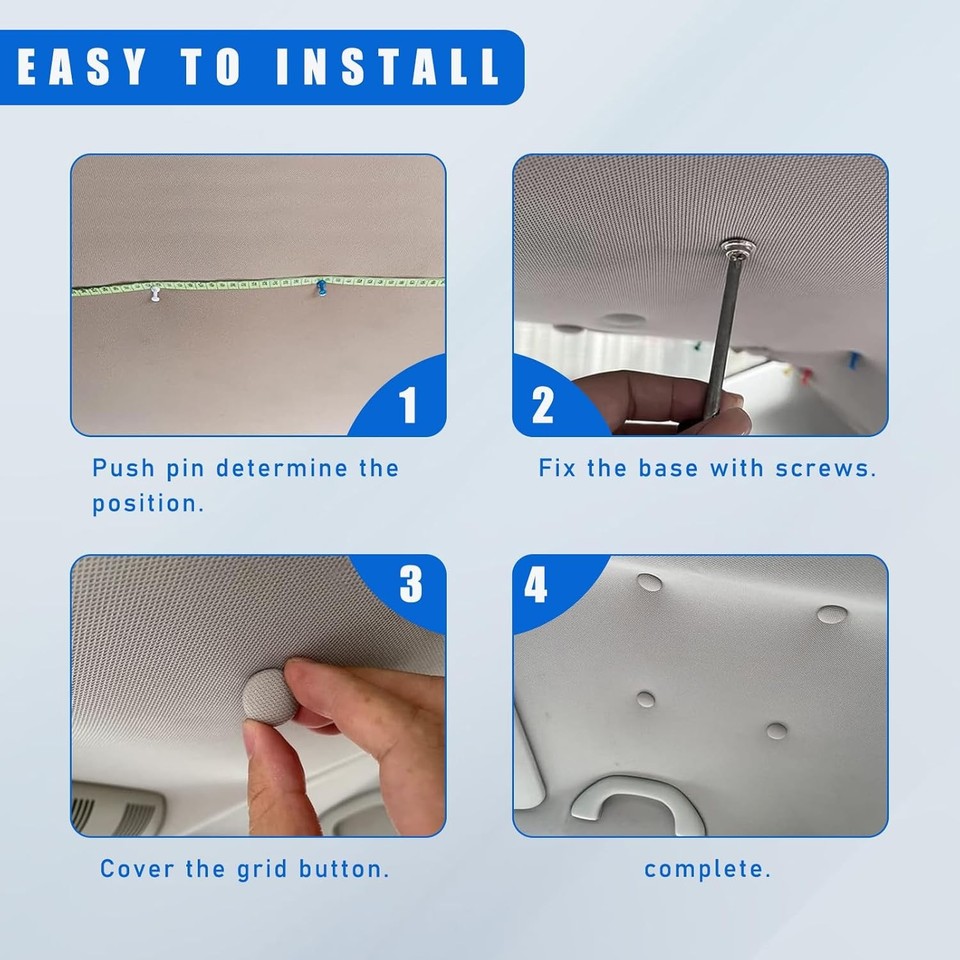 EASY TO INSTALL

1

Push pin determine the position.

2

Fix the base with screws.

3

Cover the grid button.

4

complete.