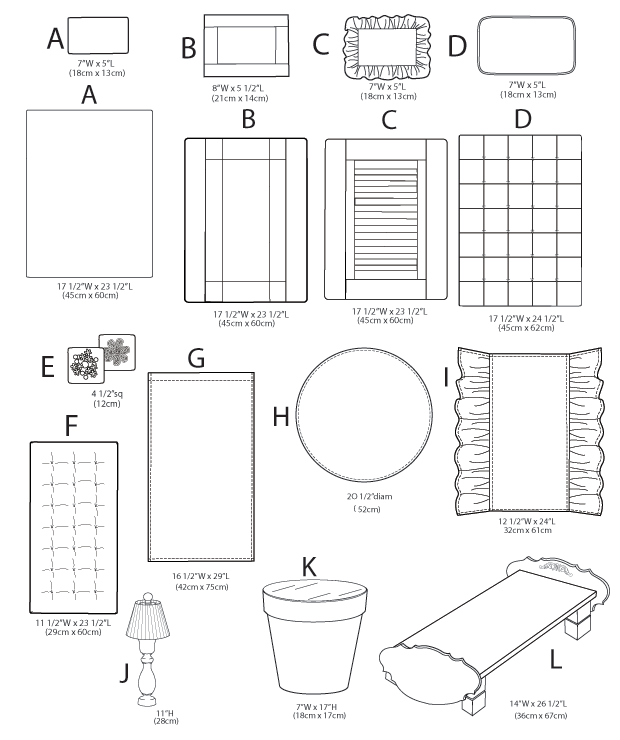 A
7"W x 5"L
(18cm x 13cm)

B
8"W x 5 1/2"L
(21cm x 14cm)

C
7"W x 5"L
(18cm x 13cm)

D
7"W x 5"L
(18cm x 13cm)

A
17 1/2"W x 23 1/2"L
(45cm x 60cm)

B
17 1/2"W x 23 1/2"L
(45cm x 60cm)

C
17 1/2"W x 23 1/2"L
(45cm x 60cm)

D
17 1/2"W x 24 1/2"L
(45cm x 62cm)

E
4 1/2"sq
(12cm)

G
16 1/2"W x 29"L
(42cm x 75cm)

H
20 1/2"diam
(52cm)

I
12 1/2"W x 24"L
32cm x 61cm

F
11 1/2"W x 23 1/2"L
(29cm x 60cm)

J
11"H
(28cm)

K
7"W x 17"H
(18cm x 17cm)

L
14"W x 26 1/2"L
(36cm x 67cm)