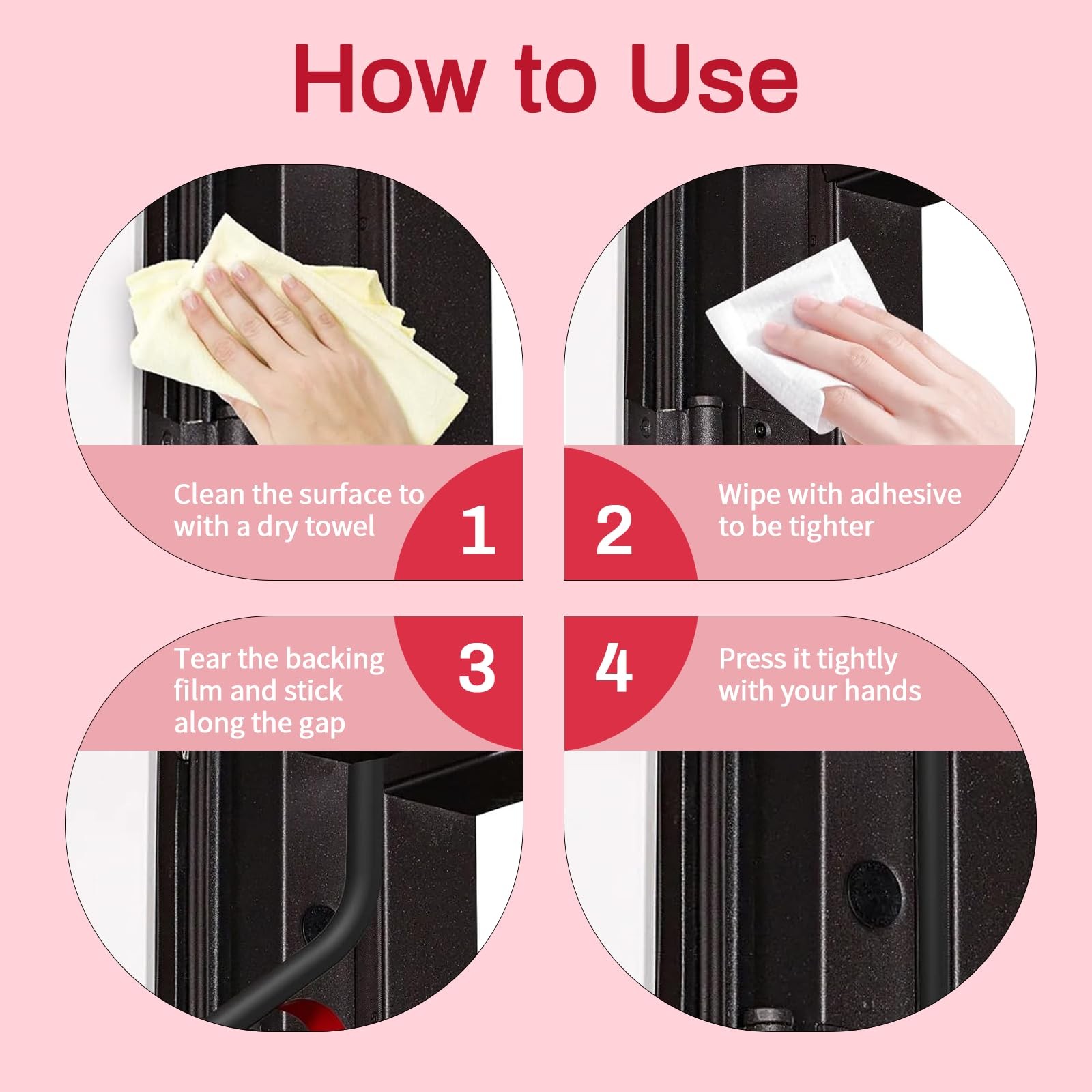 How to Use

Clean the surface to with a dry towel

1

2

Wipe with adhesive to be tighter

Tear the backing film and stick along the gap

3

4

Press it tightly with your hands