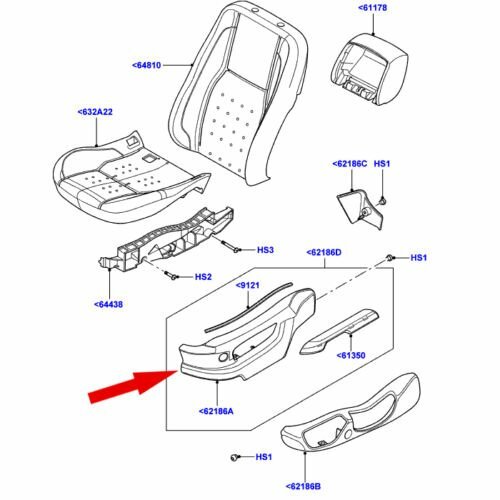 <61178
<64810
<632A22
<62186C
HS1
HS3
<62186D
HS1
HS2
<9121
<64438
<61350
<62186A
HS1
<62186B