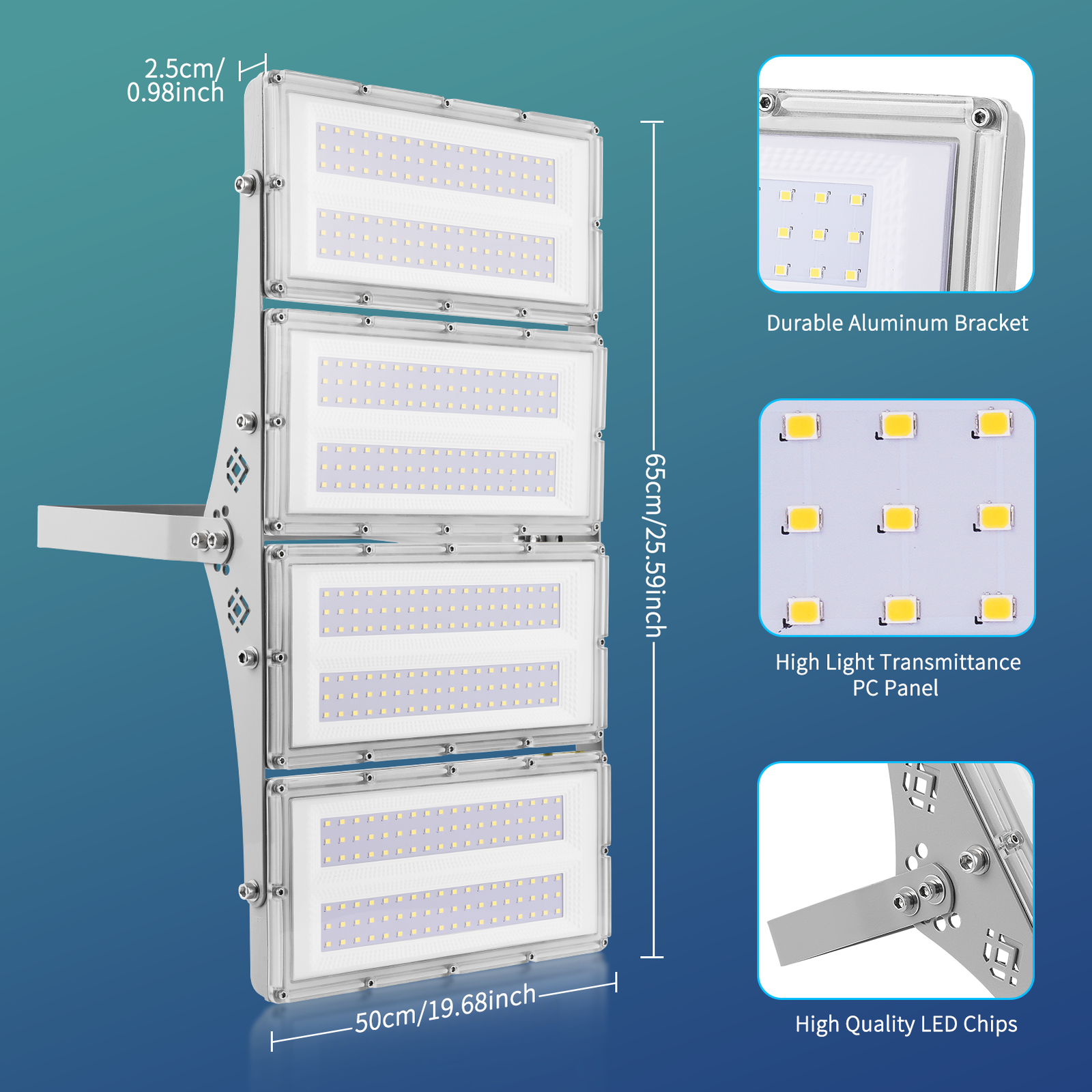 2.5cm/
0.98inch

65cm/25.59inch

50cm/19.68inch

Durable Aluminum Bracket

High Light Transmittance
PC Panel

High Quality LED Chips