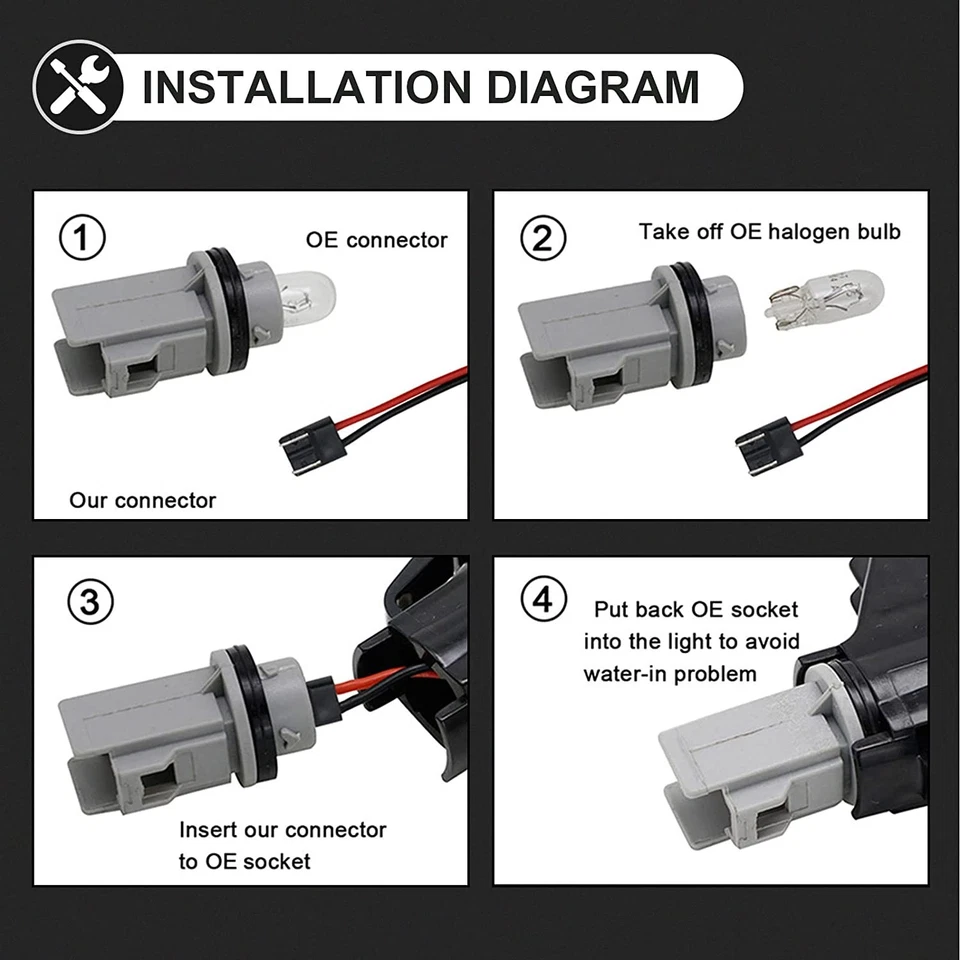 INSTALLATION DIAGRAM

①

OE connector

Our connector

②

Take off OE halogen bulb

③

Insert our connector to OE socket

④

Put back OE socket into the light to avoid water-in problem