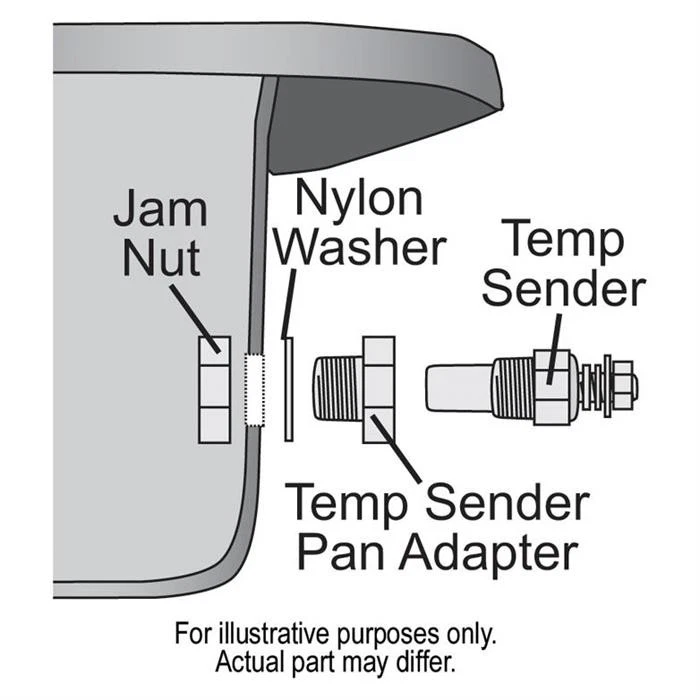 Jam Nut

Nylon Washer

Temp Sender

Temp Sender Pan Adapter

For illustrative purposes only. Actual part may differ.