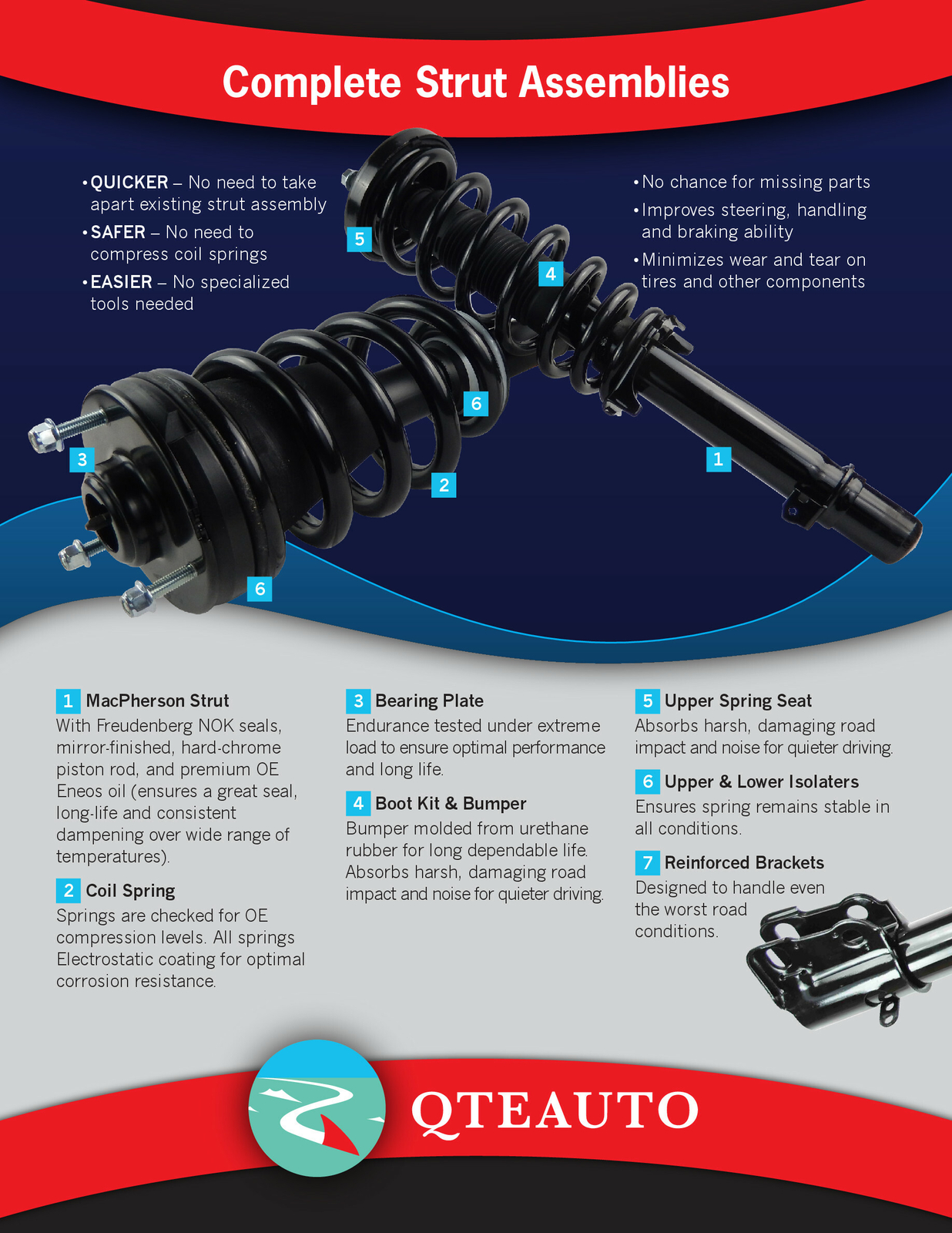 Complete Strut Assemblies

• QUICKER – No need to take apart existing strut assembly
• SAFER – No need to compress coil springs
• EASIER – No specialized tools needed

• No chance for missing parts
• Improves steering, handling and braking ability
• Minimizes wear and tear on tires and other components

5
4
6
3
2
1
6

1 MacPherson Strut
With Freudenberg NOK seals, mirror-finished, hard-chrome piston rod, and premium OE Eneos oil (ensures a great seal, long-life and consistent dampening over wide range of temperatures).

2 Coil Spring
Springs are checked for OE compression levels. All springs Electrostatic coating for optimal corrosion resistance.

3 Bearing Plate
Endurance tested under extreme load to ensure optimal performance and long life.

4 Boot Kit & Bumper
Bumper molded from urethane rubber for long dependable life. Absorbs harsh, damaging road impact and noise for quieter driving.

5 Upper Spring Seat
Absorbs harsh, damaging road impact and noise for quieter driving.

6 Upper & Lower Isolaters
Ensures spring remains stable in all conditions.

7 Reinforced Brackets
Designed to handle even the worst road conditions.

QTEAUTO