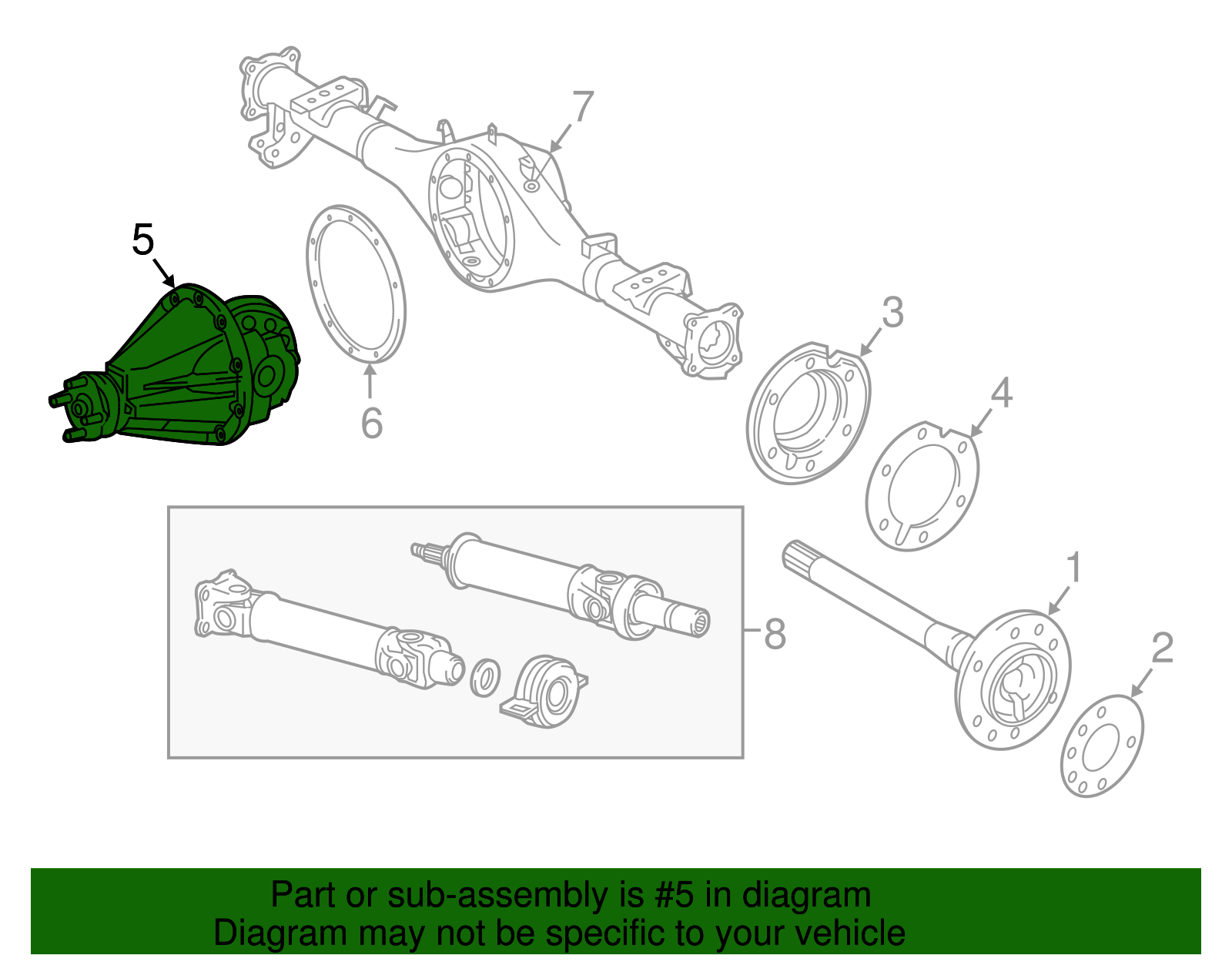 7
5
6
3
4
8
1
2

Part or sub-assembly is #5 in diagram
Diagram may not be specific to your vehicle