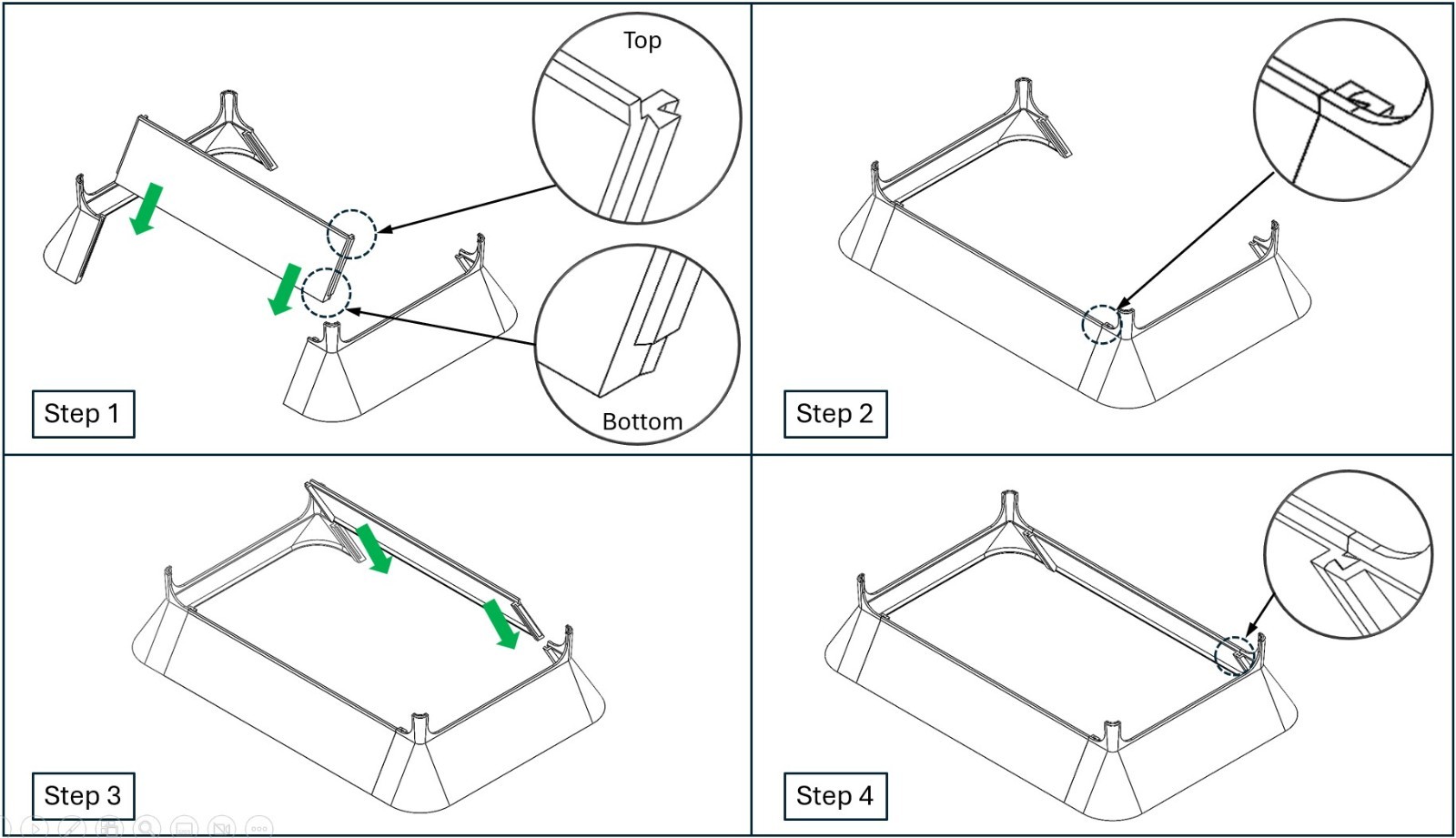 Top

Bottom

Step 1

Step 2

Step 3

Step 4