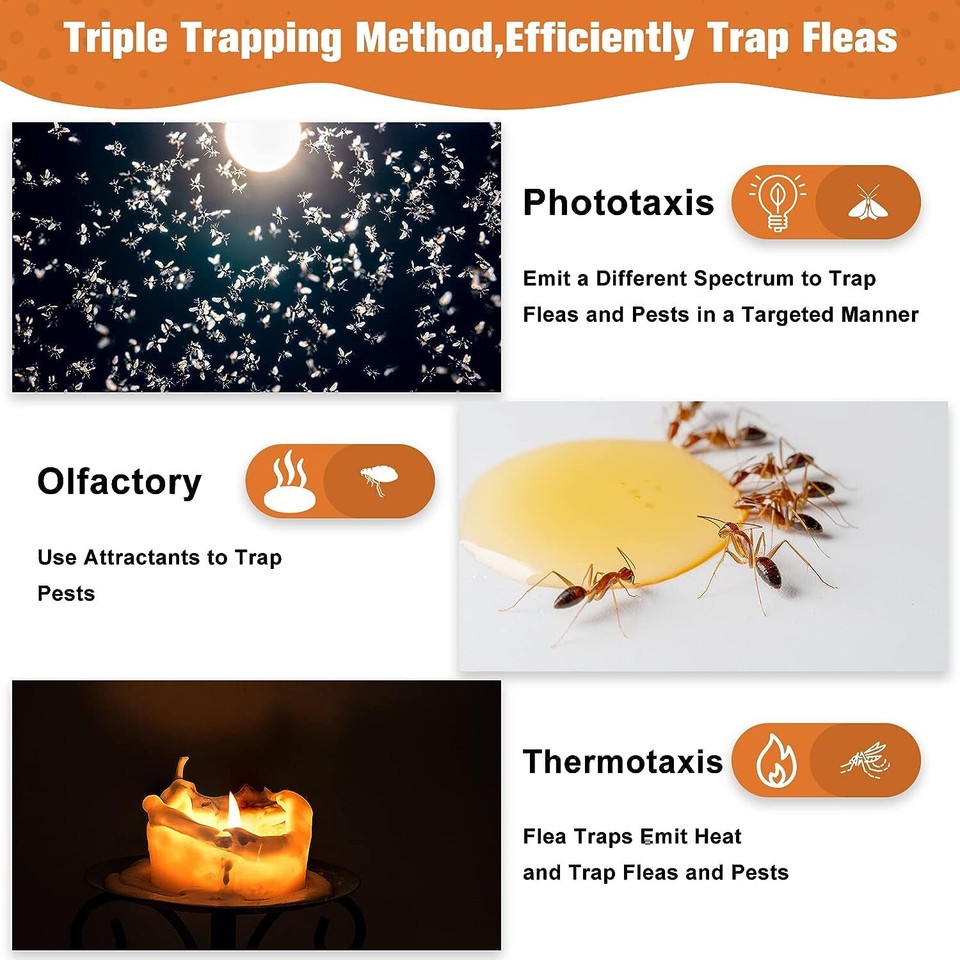 Triple Trapping Method,Efficiently Trap Fleas

Phototaxis

Emit a Different Spectrum to Trap Fleas and Pests in a Targeted Manner

Olfactory

Use Attractants to Trap Pests

Thermotaxis

Flea Traps Emit Heat and Trap Fleas and Pests