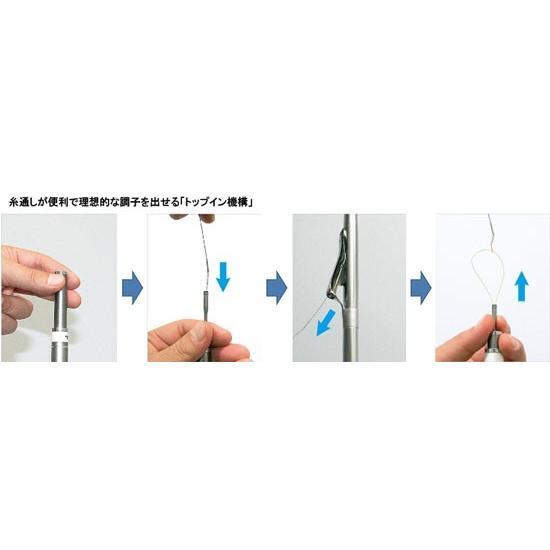 糸通しが便利で理想的な調子を出せる「トップイン機構」