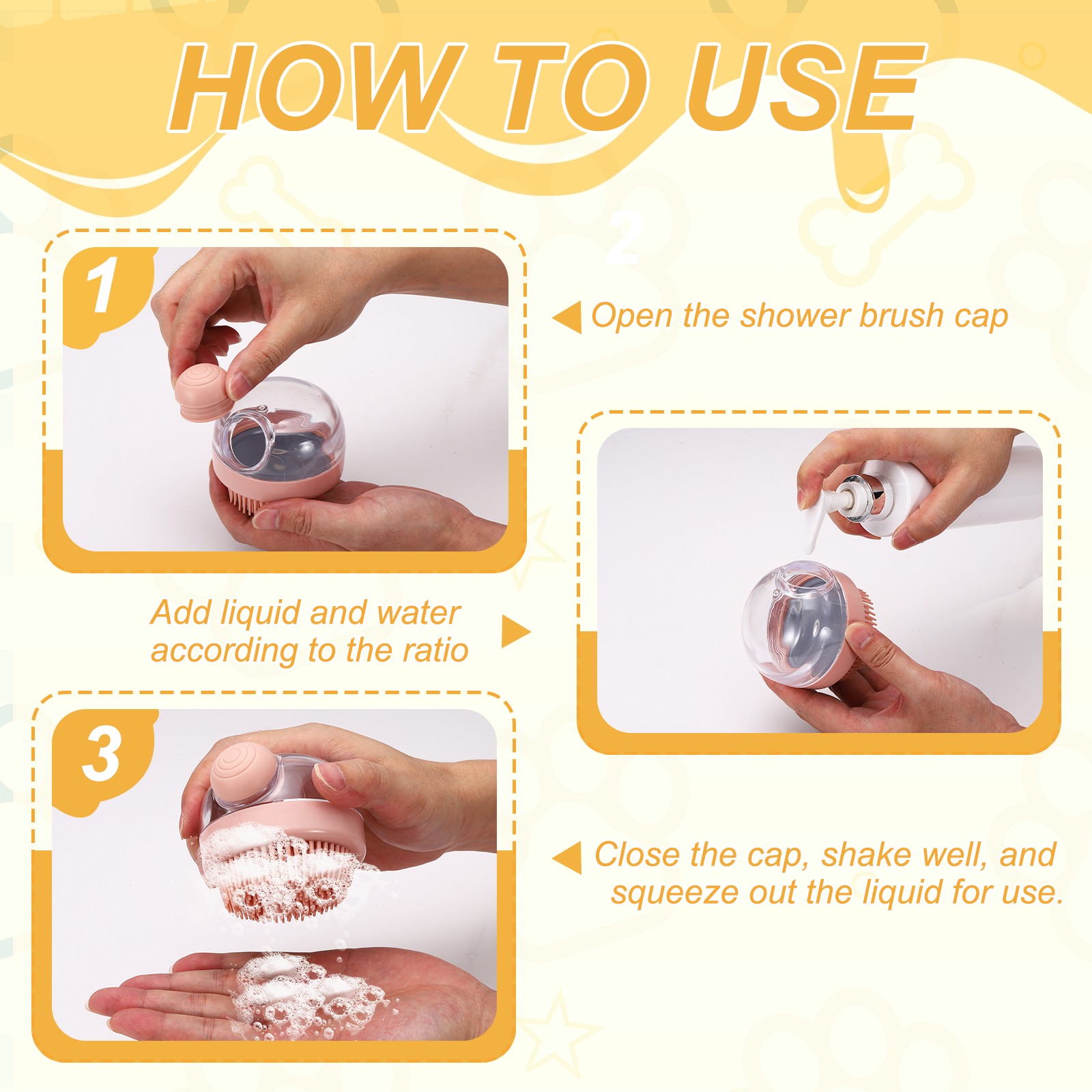 HOW TO USE

1

Open the shower brush cap

2

Add liquid and water according to the ratio

3

Close the cap, shake well, and squeeze out the liquid for use.