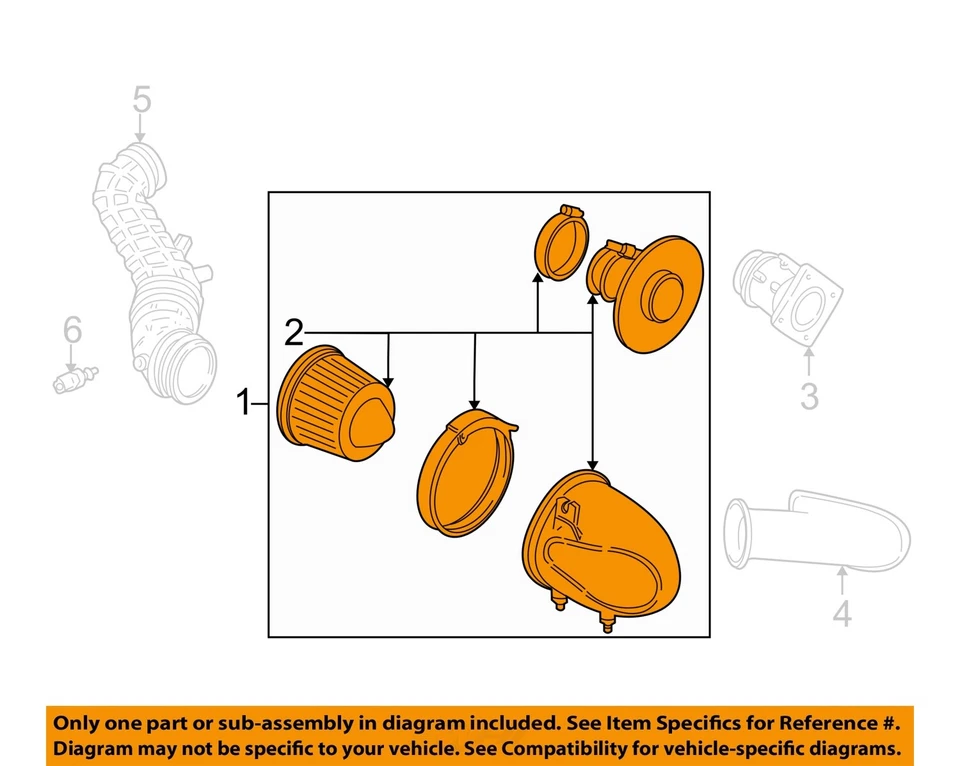 5

6

2

1

3

4

Only one part or sub-assembly in diagram included. See Item Specifics for Reference #.
Diagram may not be specific to your vehicle. See Compatibility for vehicle-specific diagrams.