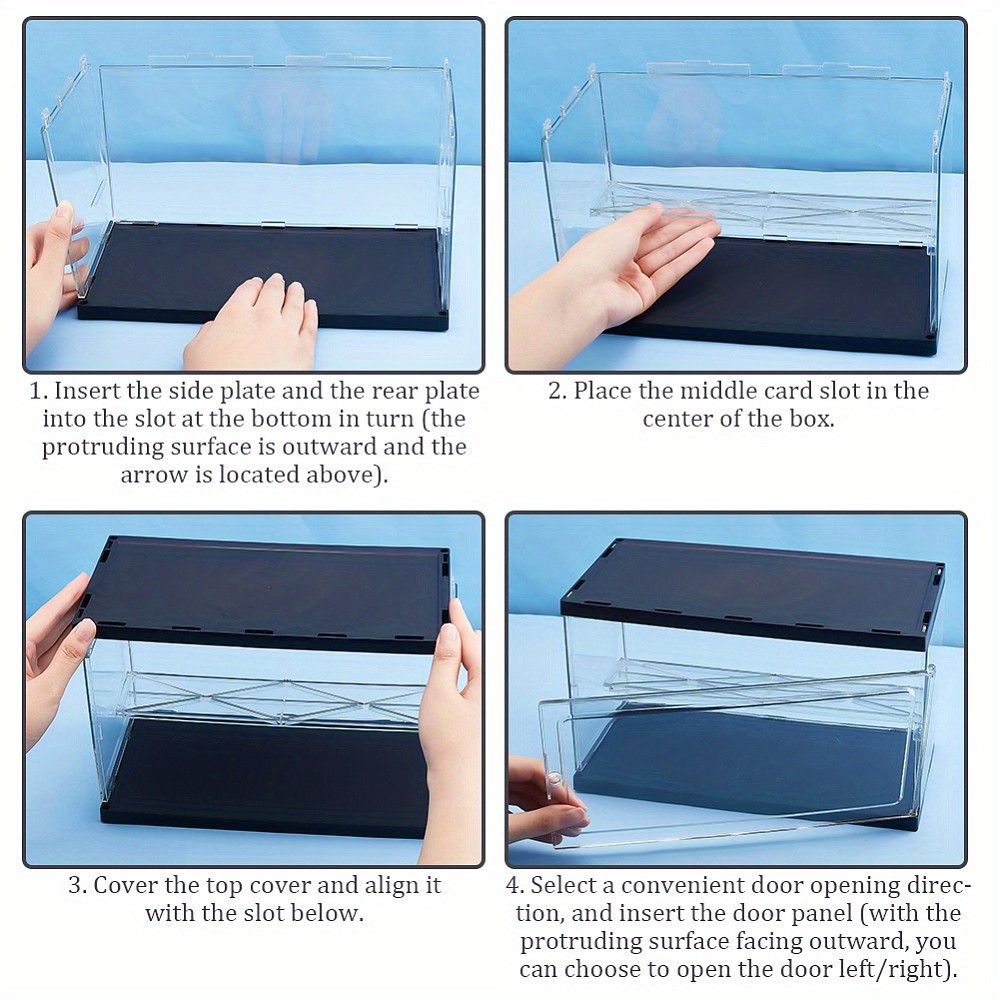 1. Insert the side plate and the rear plate into the slot at the bottom in turn (the protruding surface is outward and the arrow is located above).

2. Place the middle card slot in the center of the box.

3. Cover the top cover and align it with the slot below.

4. Select a convenient door opening direction, and insert the door panel (with the protruding surface facing outward, you can choose to open the door left/right).