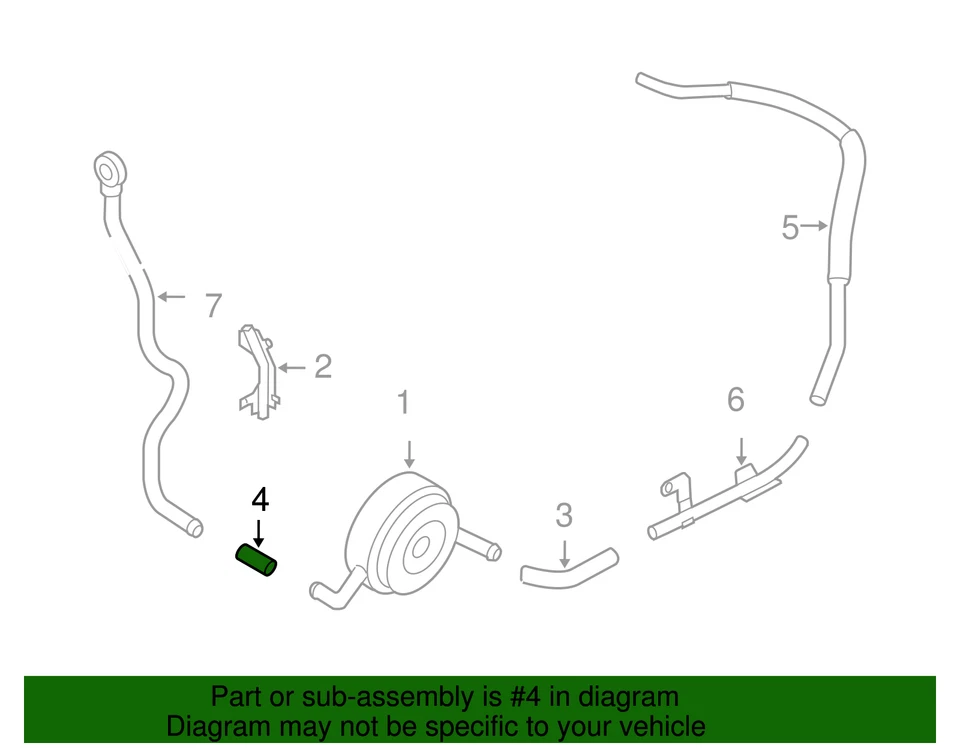 5
7
2
1
6
4
3

Part or sub-assembly is #4 in diagram
Diagram may not be specific to your vehicle