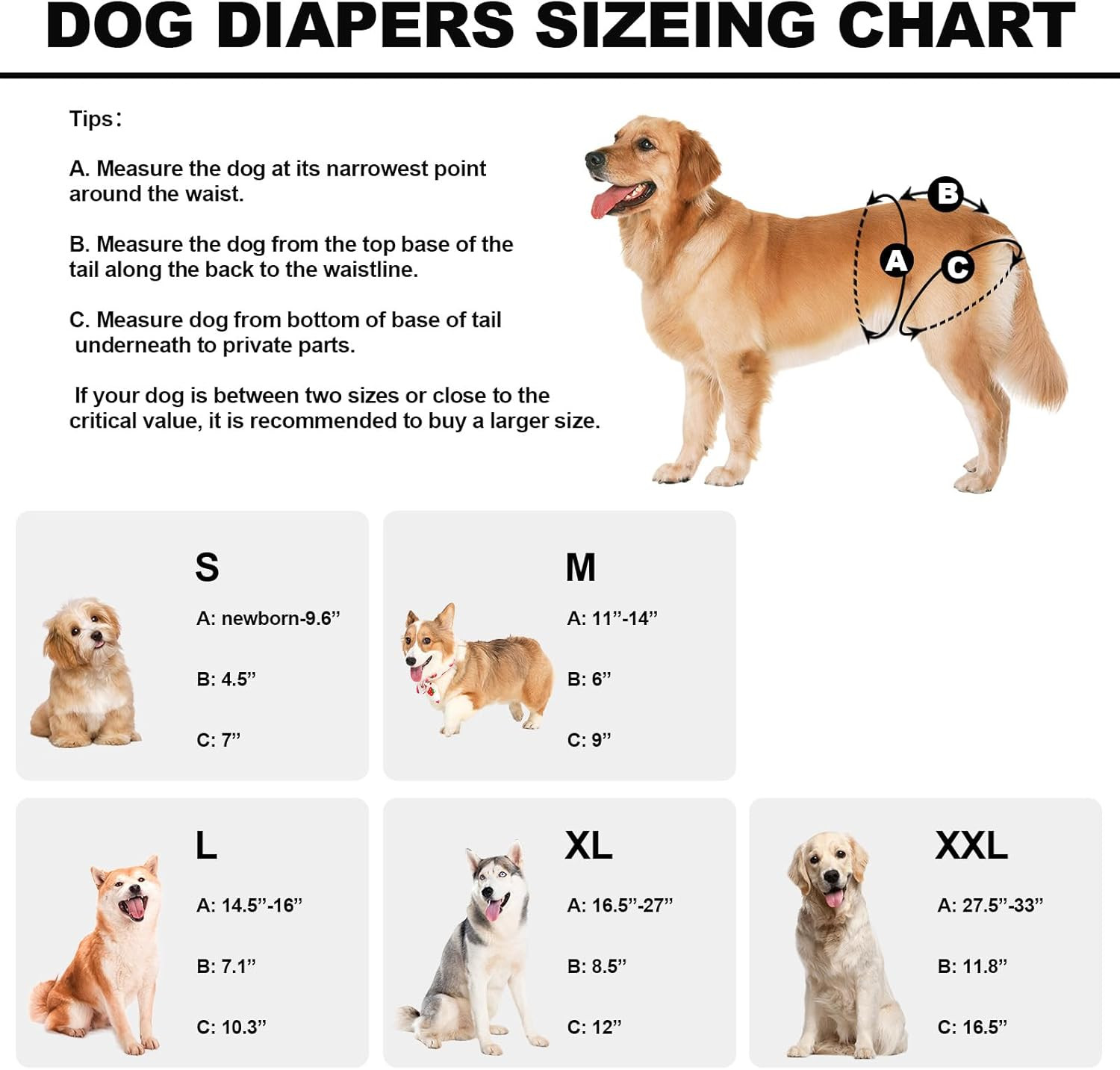 DOG DIAPERS SIZEING CHART

Tips:

A. Measure the dog at its narrowest point around the waist.

B. Measure the dog from the top base of the tail along the back to the waistline.

C. Measure dog from bottom of base of tail underneath to private parts.

If your dog is between two sizes or close to the critical value, it is recommended to buy a larger size.

B

A

C

S

A: newborn-9.6”

B: 4.5”

C: 7”

M

A: 11”-14”

B: 6”

C: 9”

L

A: 14.5”-16”

B: 7.1”

C: 10.3”

XL

A: 16.5”-27”

B: 8.5”

C: 12”

XXL

A: 27.5”-33”

B: 11.8”

C: 16.5”