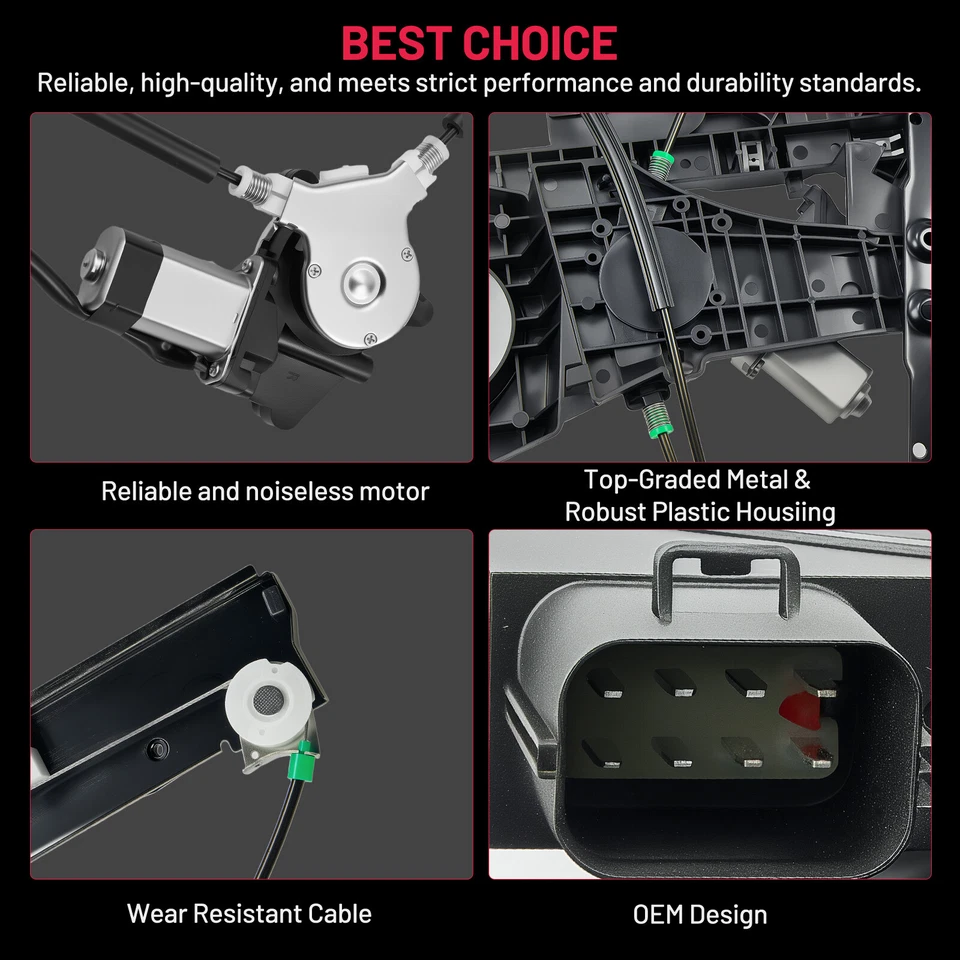 BEST CHOICE
Reliable, high-quality, and meets strict performance and durability standards.

Reliable and noiseless motor

Top-Graded Metal & Robust Plastic Housiing

Wear Resistant Cable

OEM Design