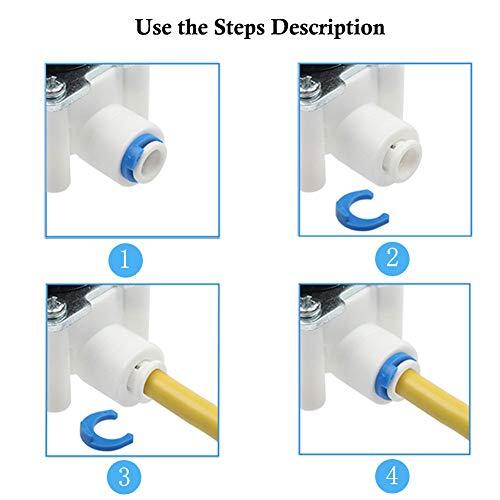 Use the Steps Description

1

2

3

4