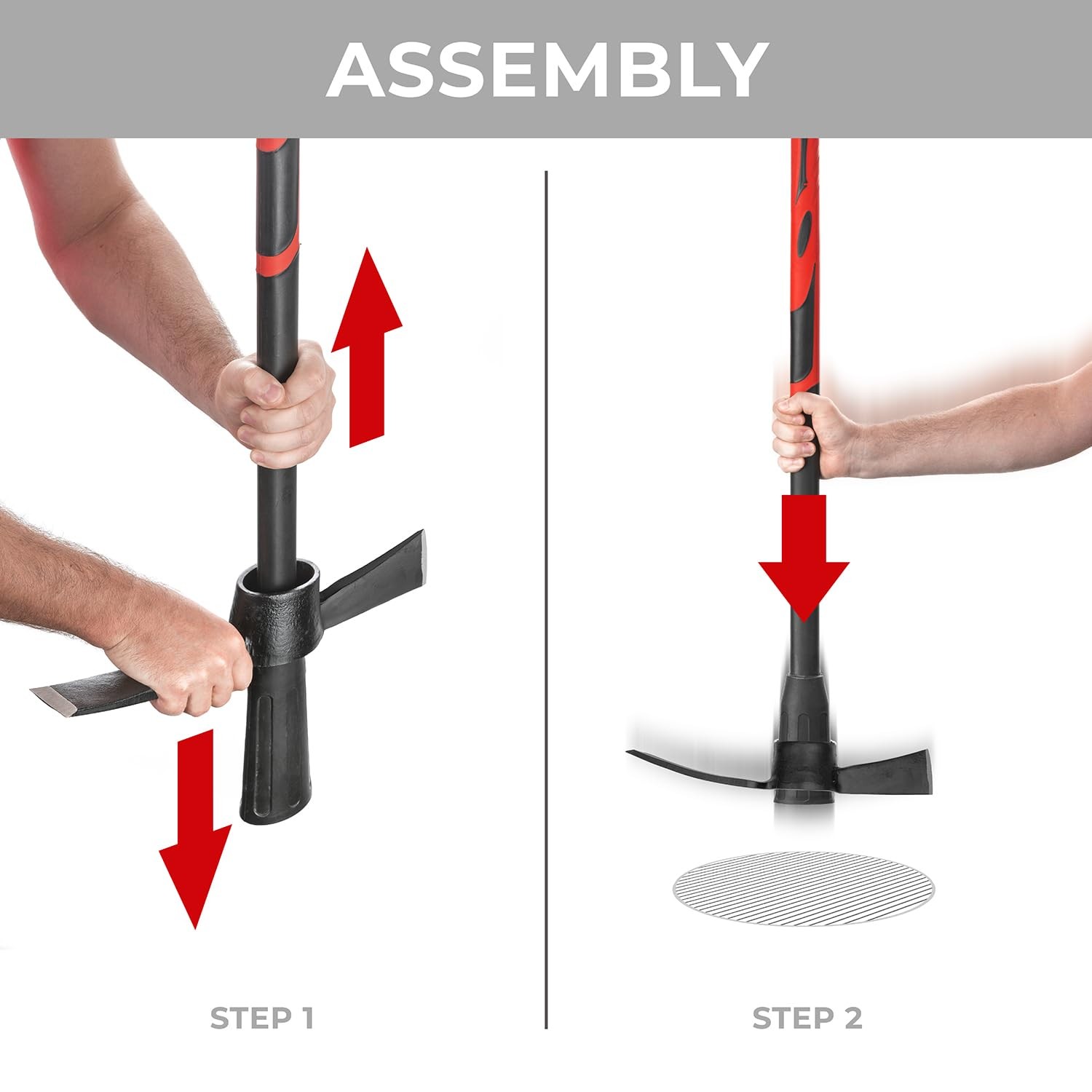 ASSEMBLY

STEP 1

STEP 2