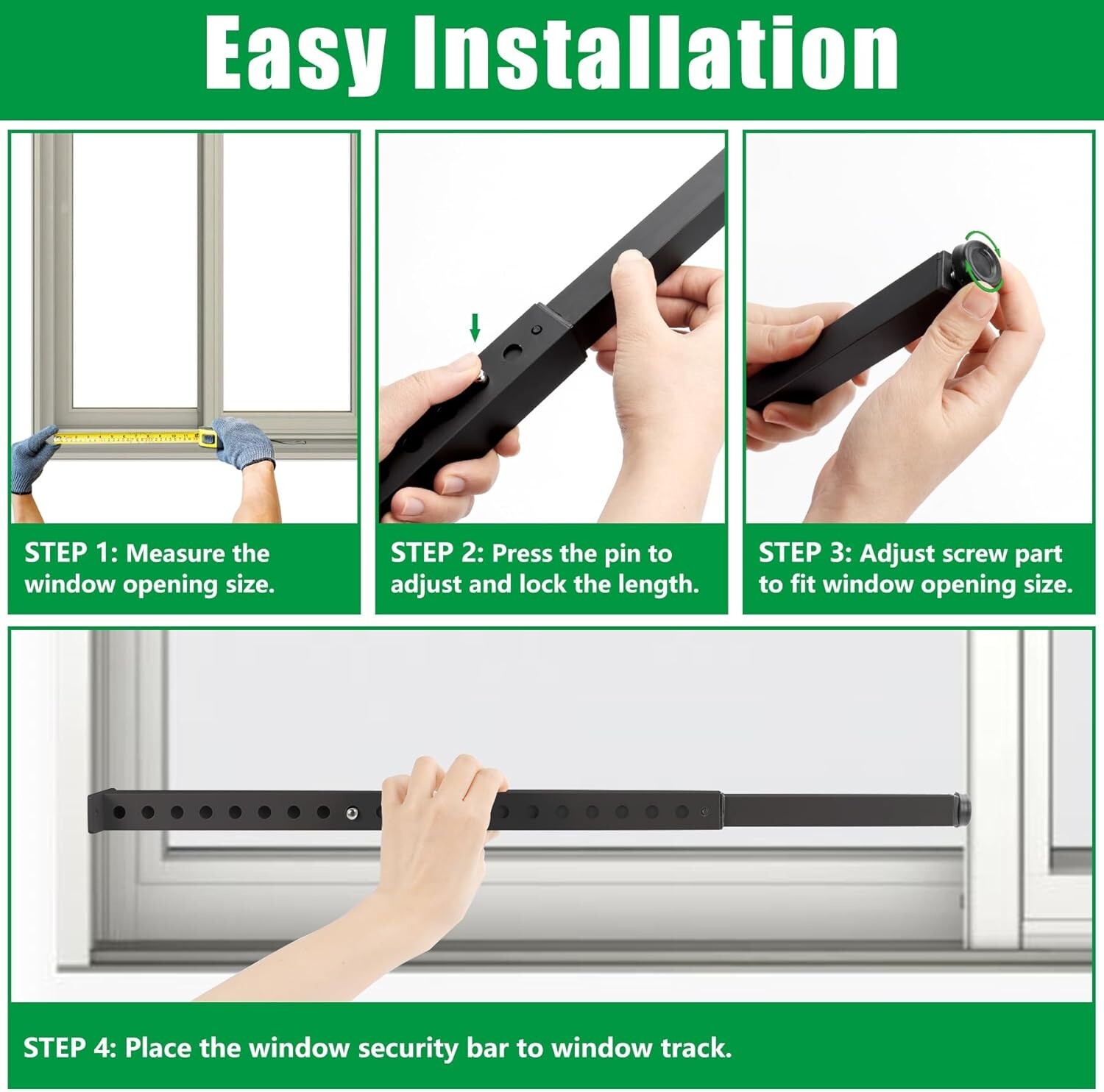 Easy Installation

STEP 1: Measure the window opening size.

STEP 2: Press the pin to adjust and lock the length.

STEP 3: Adjust screw part to fit window opening size.

STEP 4: Place the window security bar to window track.