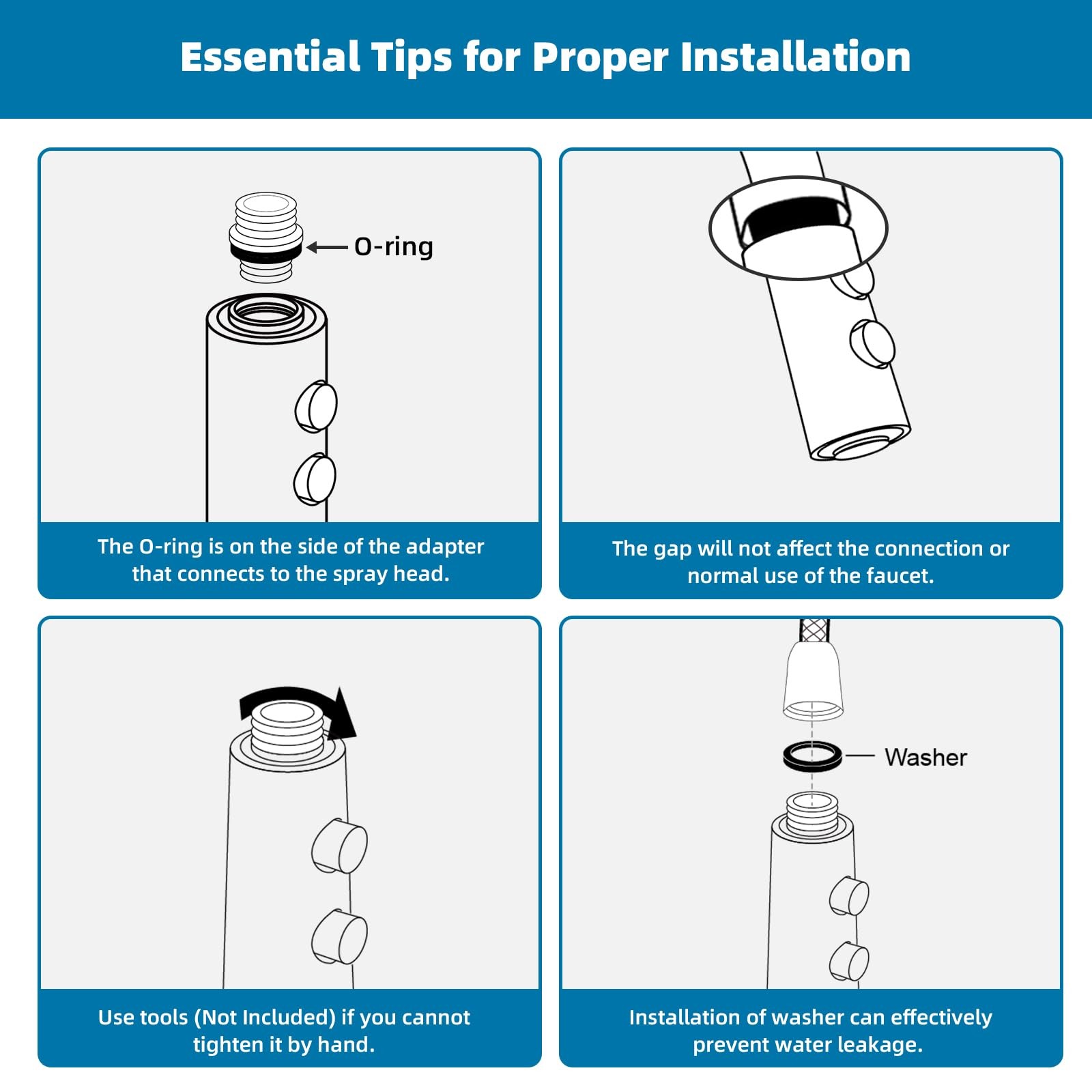 Essential Tips for Proper Installation

O-ring

The O-ring is on the side of the adapter that connects to the spray head.

The gap will not affect the connection or normal use of the faucet.

Use tools (Not Included) if you cannot tighten it by hand.

Washer

Installation of washer can effectively prevent water leakage.