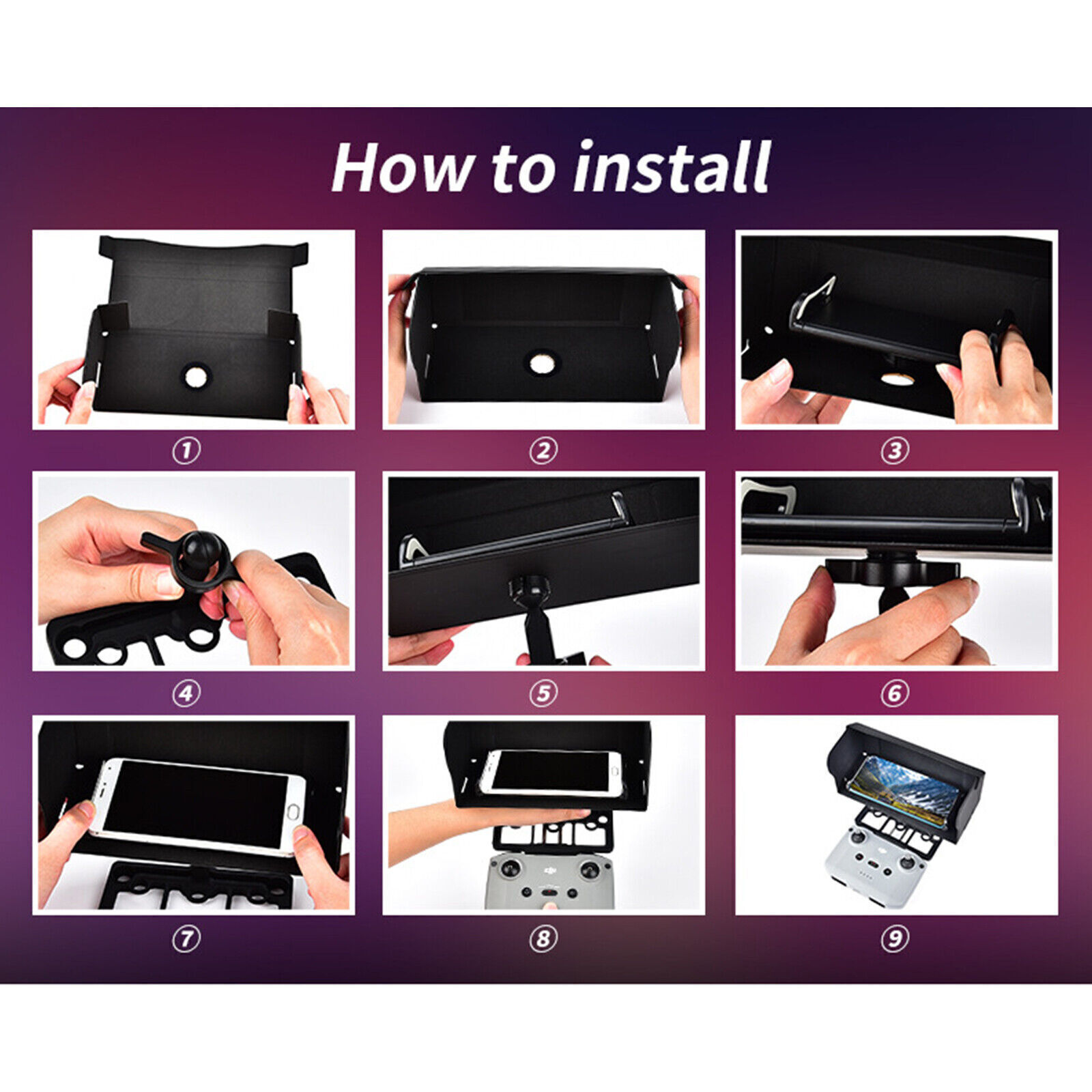 How to install

①

②

③

④

⑤

⑥

⑦

⑧

⑨