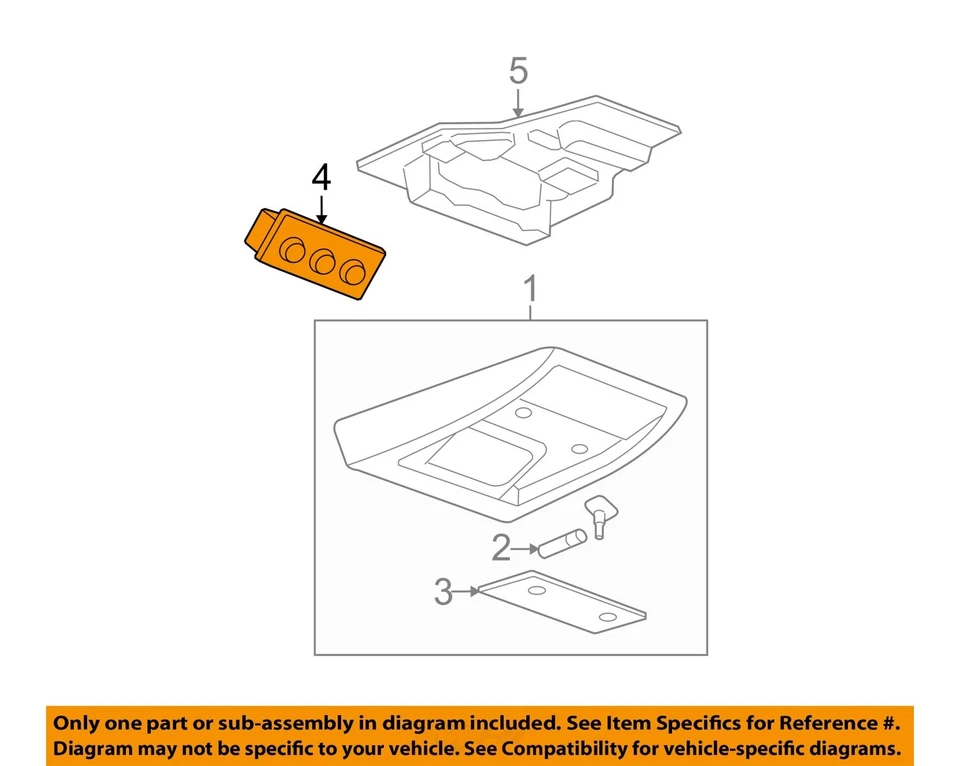 5

4

1

2

3

Only one part or sub-assembly in diagram included. See Item Specifics for Reference #.
Diagram may not be specific to your vehicle. See Compatibility for vehicle-specific diagrams.