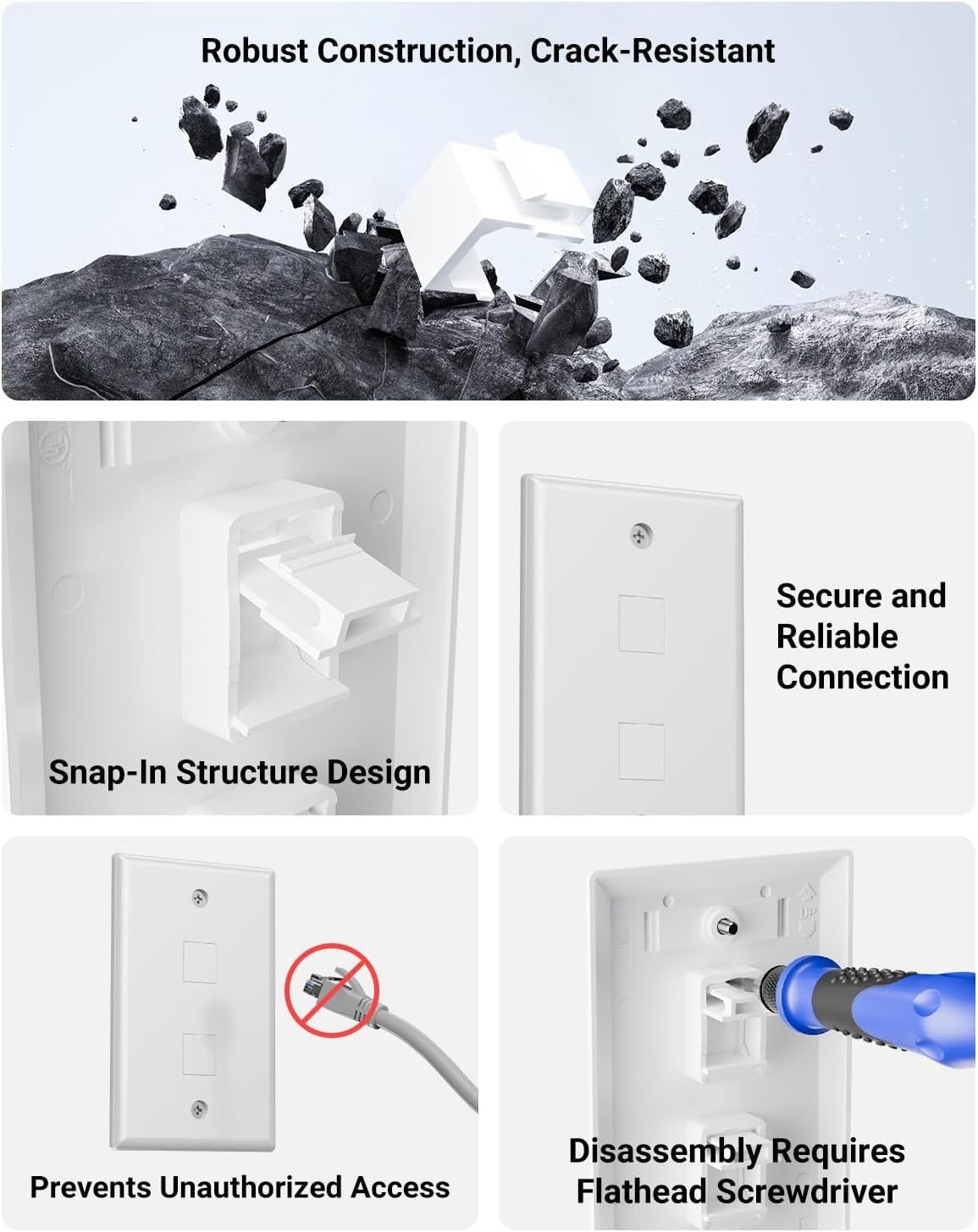 Robust Construction, Crack-Resistant

Snap-In Structure Design

Secure and Reliable Connection

Prevents Unauthorized Access

UP

Disassembly Requires Flathead Screwdriver