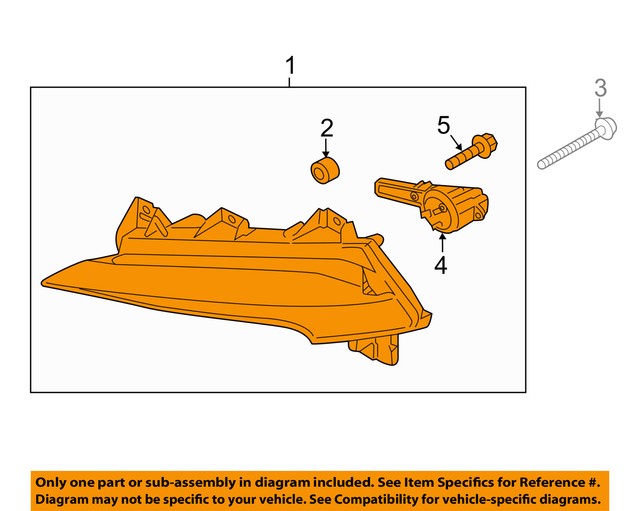 1
2
5
3
4

Only one part or sub-assembly in diagram included. See Item Specifics for Reference #. Diagram may not be specific to your vehicle. See Compatibility for vehicle-specific diagrams.