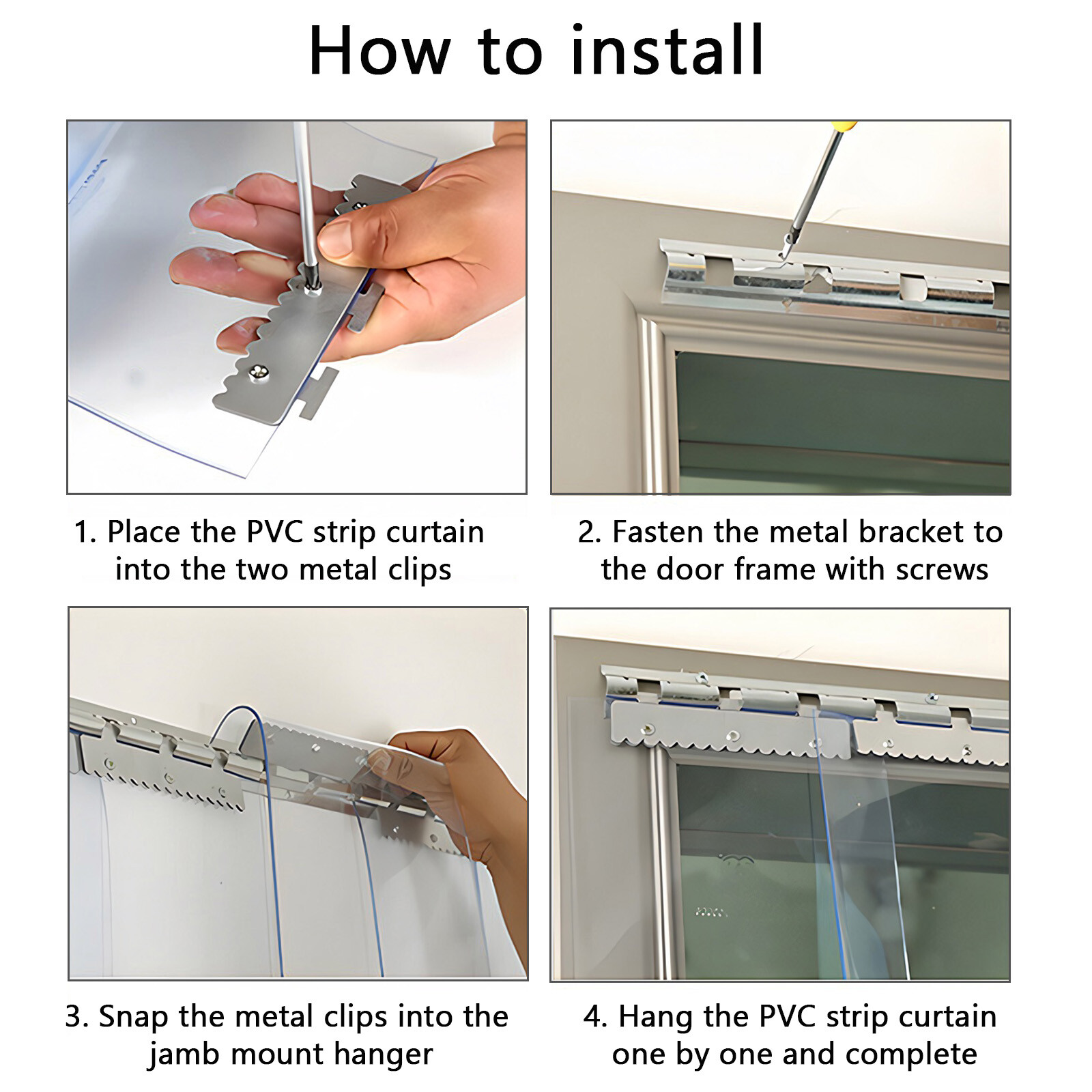 How to install

1. Place the PVC strip curtain into the two metal clips

2. Fasten the metal bracket to the door frame with screws

3. Snap the metal clips into the jamb mount hanger

4. Hang the PVC strip curtain one by one and complete